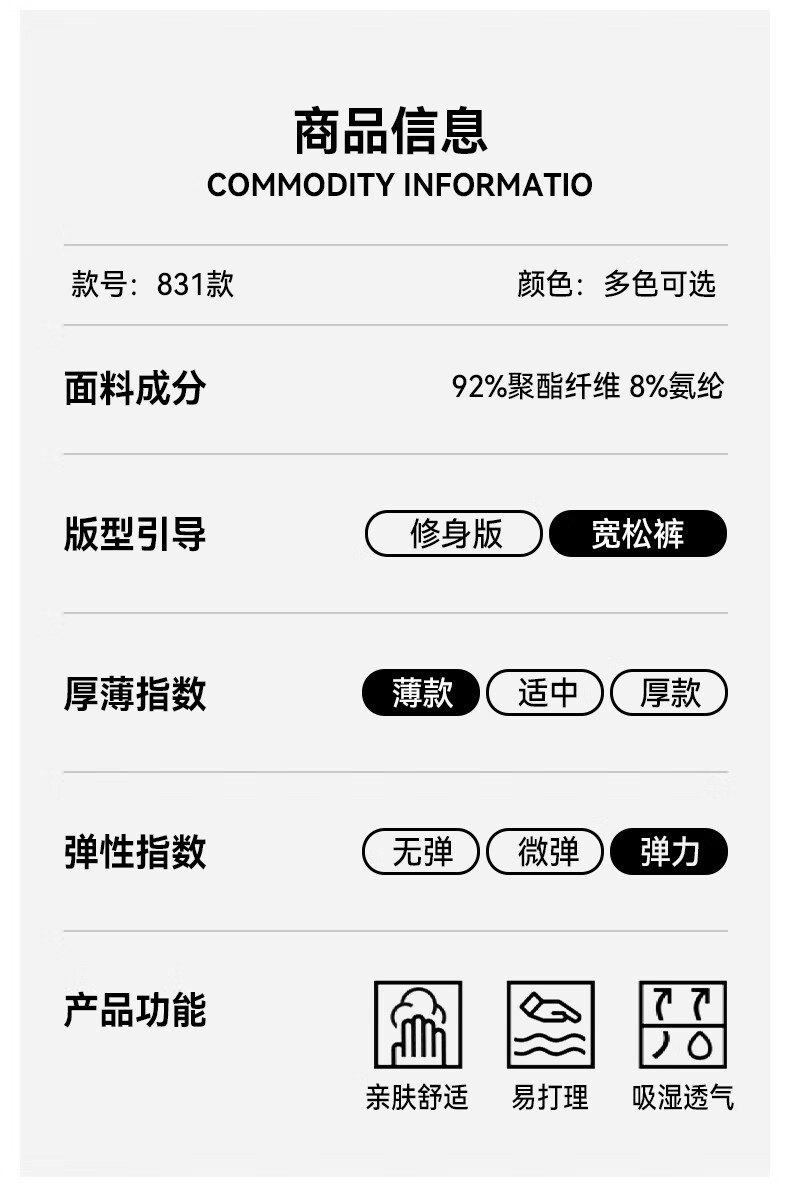 商品信息
COMMODITY INFORMATIO

款号：831款 颜色：多色可选

面料成分 92%聚酯纤维 8%氨纶

版型引导 修身版 宽松裤

厚薄指数 薄款 适中 厚款

弹性指数 无弹 微弹 弹力

产品功能 亲肤舒适 易打理 吸湿透气