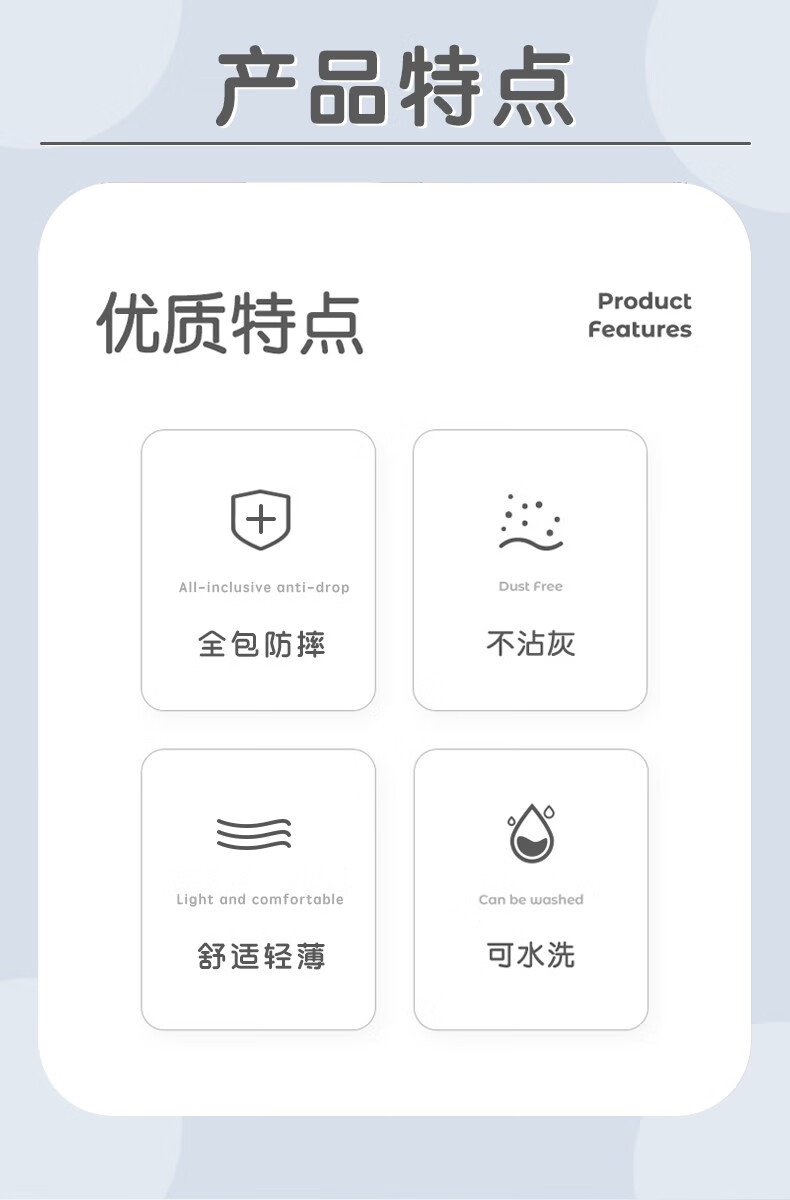 产品特点

优质特点

Product
Features

All-inclusive anti-drop

全包防摔

Dust Free

不沾灰

Light and comfortable

舒适轻薄

Can be washed

可水洗