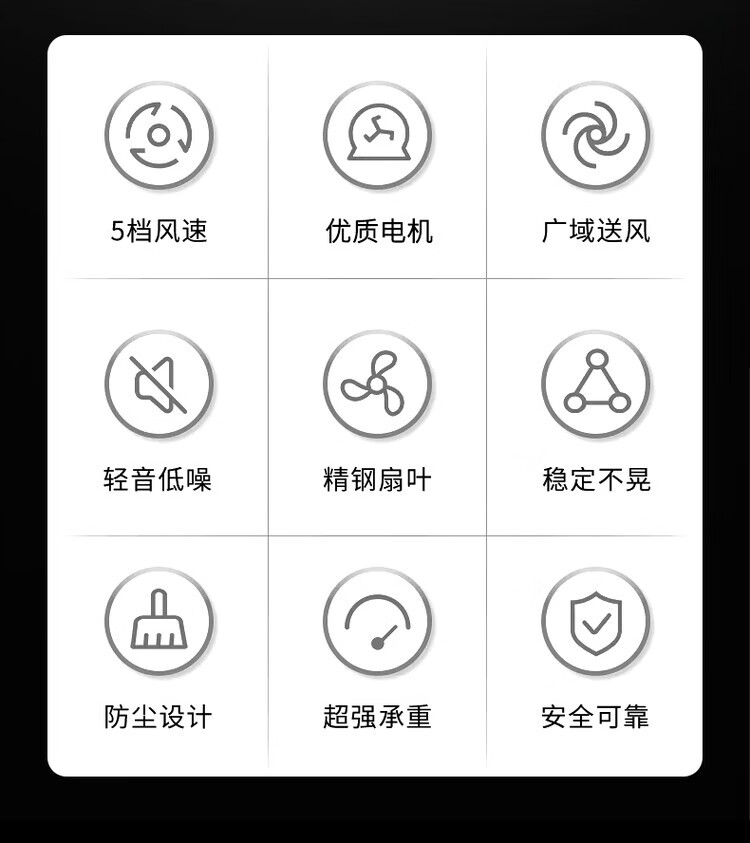 5档风速

优质电机

广域送风

轻音低噪

精钢扇叶

稳定不晃

防尘设计

超强承重

安全可靠