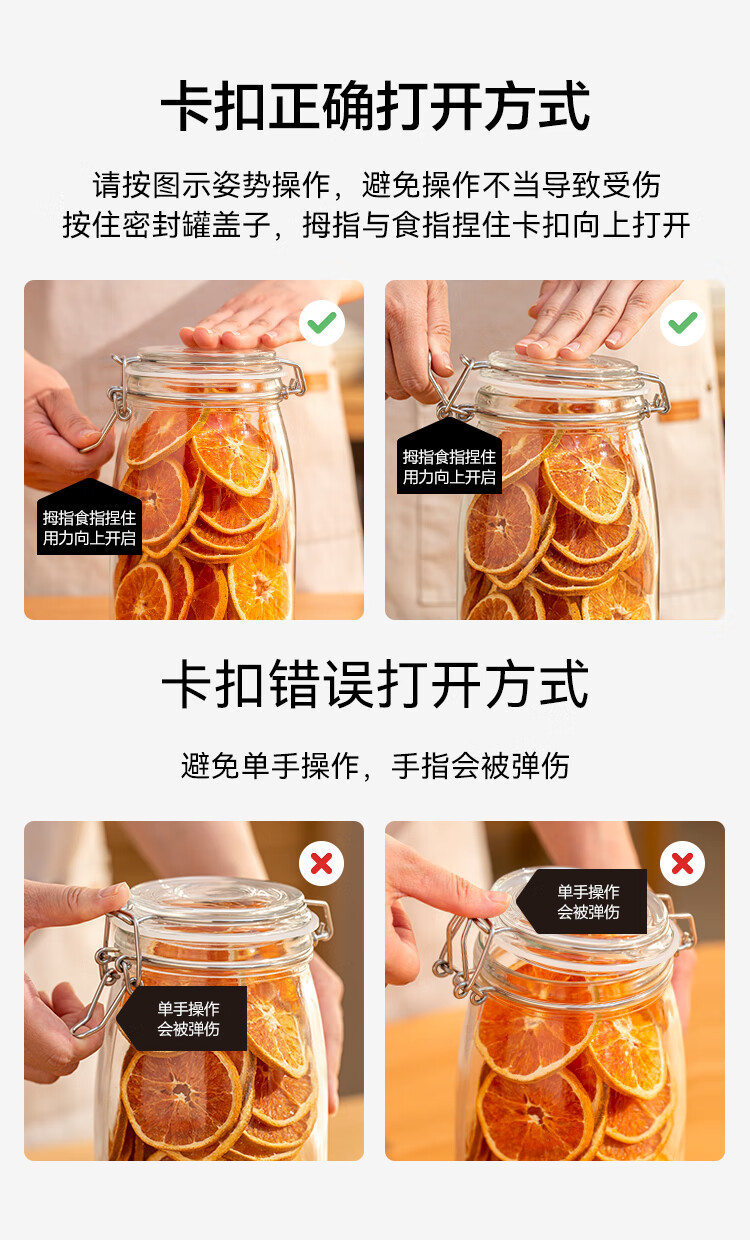 卡扣正确打开方式

请按图示姿势操作，避免操作不当导致受伤
按住密封罐盖子，拇指与食指捏住卡扣向上打开

拇指食指捏住
用力向上开启

拇指食指捏住
用力向上开启

卡扣错误打开方式

避免单手操作，手指会被弹伤

单手操作
会被弹伤

单手操作
会被弹伤