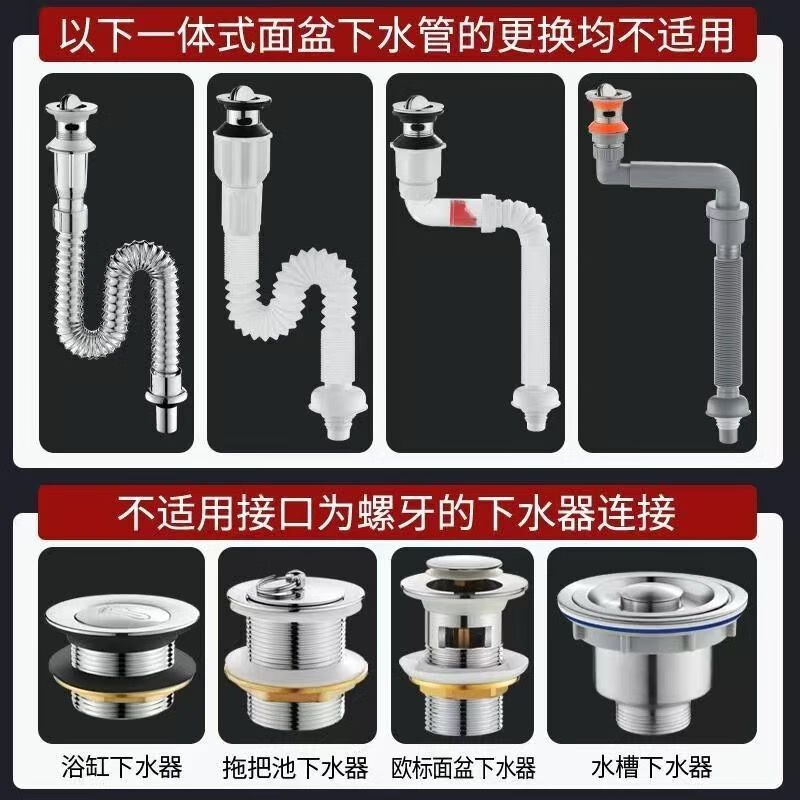 以下一体式面盆下水管的更换均不适用

不适用接口为螺牙的下水器连接

浴缸下水器

拖把池下水器

欧标面盆下水器

水槽下水器