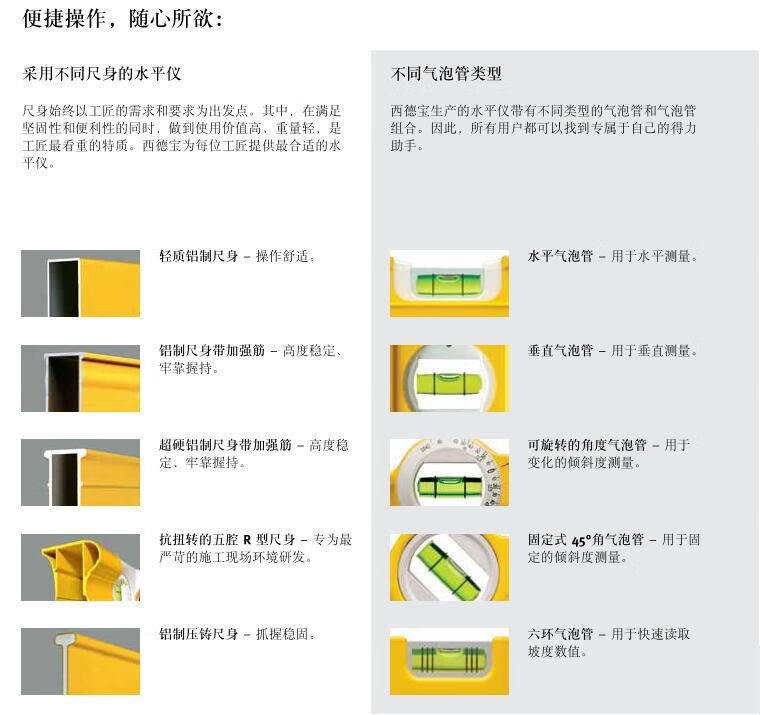 便捷操作，随心所欲：

采用不同尺身的水平仪

尺身始终以工匠的需求和要求为出发点。其中，在满足坚固性和便利性的同时，做到使用价值高、重量轻，是工匠最看重的特质。西德宝为每位工匠提供最合适的水平仪。

轻质铝制尺身 – 操作舒适。

铝制尺身带加强筋 – 高度稳定、牢靠握持。

超硬铝制尺身带加强筋 – 高度稳定、牢靠握持。

抗扭转的五腔 R 型尺身 – 专为最严苛的施工现场环境研发。

铝制压铸尺身 – 抓握稳固。

不同气泡管类型

西德宝生产的水平仪带有不同类型的气泡管和气泡管组合。因此，所有用户都可以找到专属于自己的得力助手。

水平气泡管 – 用于水平测量。

垂直气泡管 – 用于垂直测量。

可旋转的角度气泡管 – 用于变化的倾斜度测量。

固定式 45°角气泡管 – 用于固定的倾斜度测量。

六环气泡管 – 用于快速读取坡度数值。