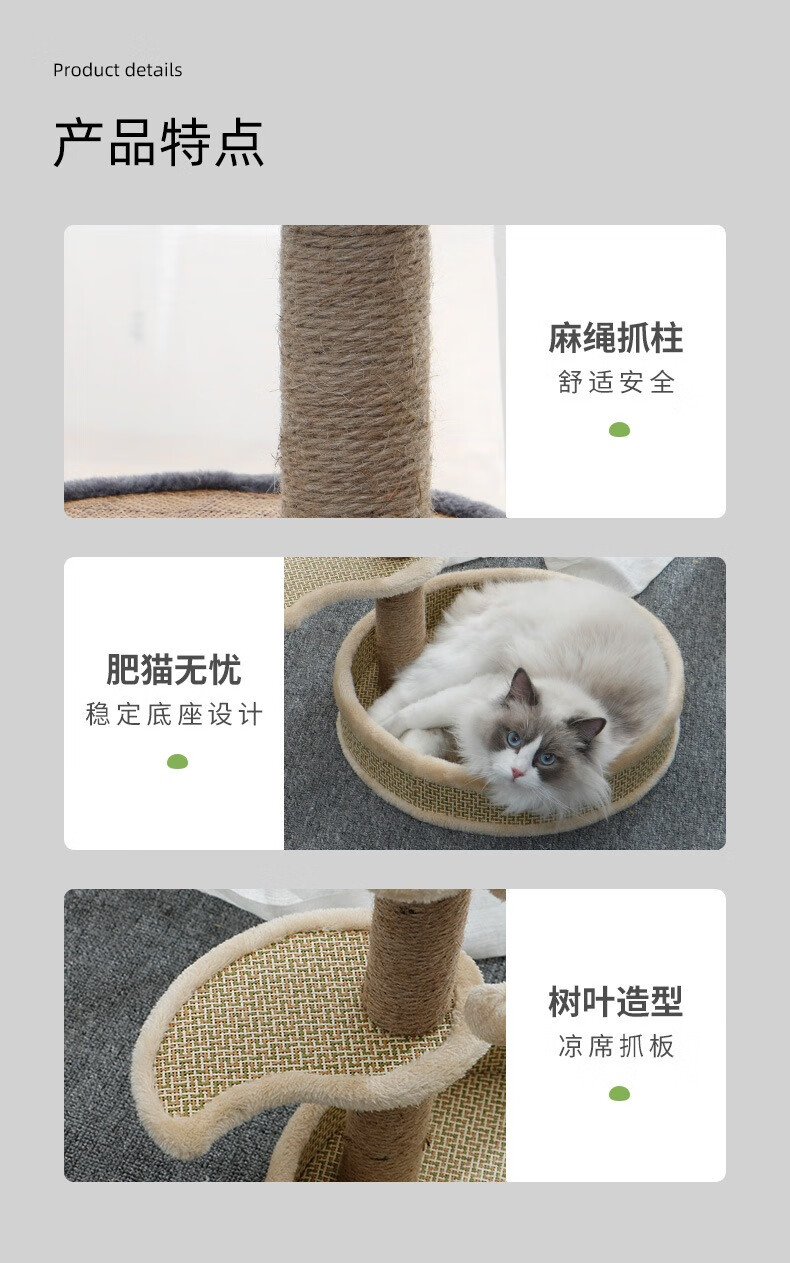 Product details

产品特点

麻绳抓柱
舒适安全

肥猫无忧
稳定底座设计

树叶造型
凉席抓板