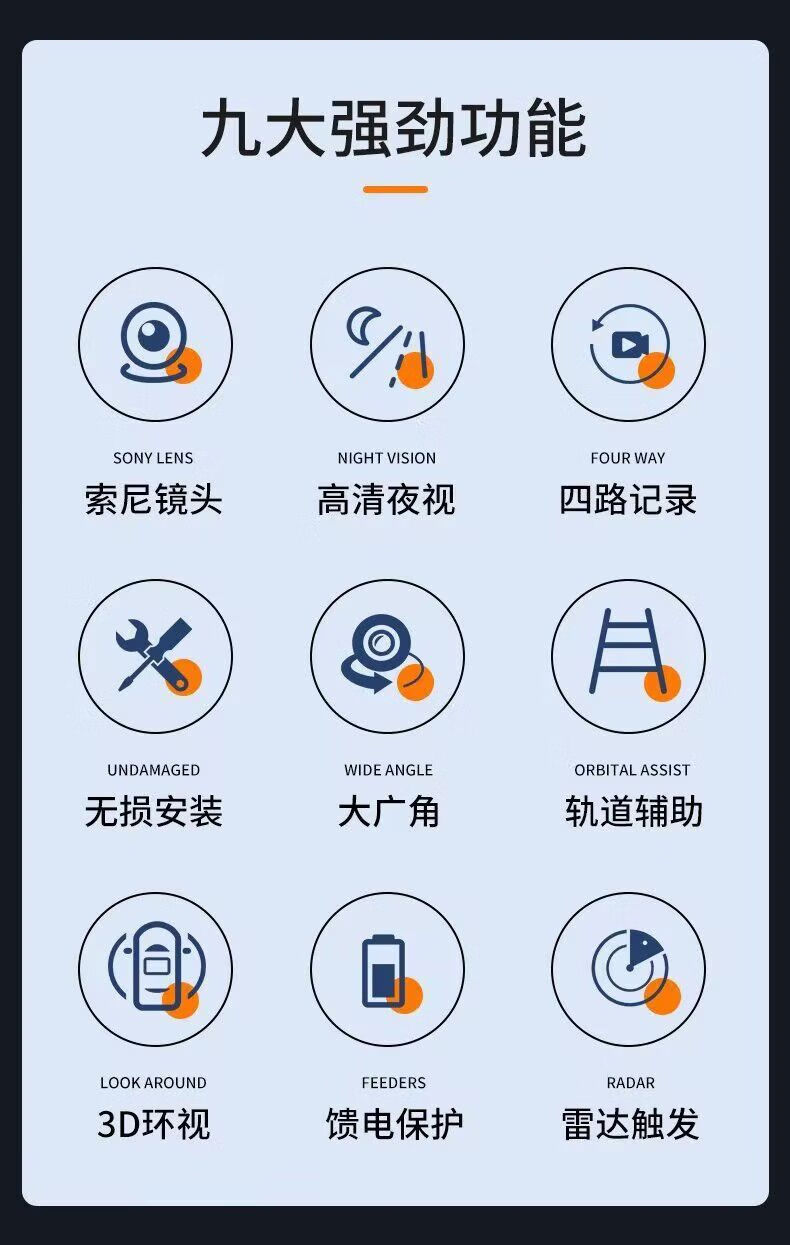 九大强劲功能

SONY LENS
索尼镜头

NIGHT VISION
高清夜视

FOUR WAY
四路记录

UNDAMAGED
无损安装

WIDE ANGLE
大广角

ORBITAL ASSIST
轨道辅助

LOOK AROUND
3D环视

FEEDERS
馈电保护

RADAR
雷达触发