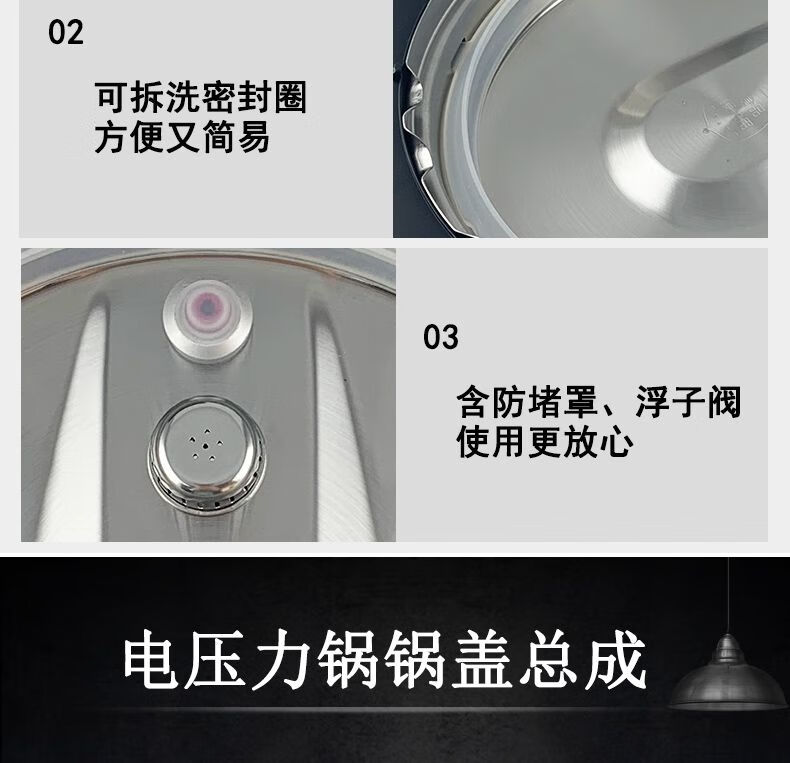 02

可拆洗密封圈
方便又简易

03

含防堵罩、浮子阀
使用更放心

电压力锅锅盖总成