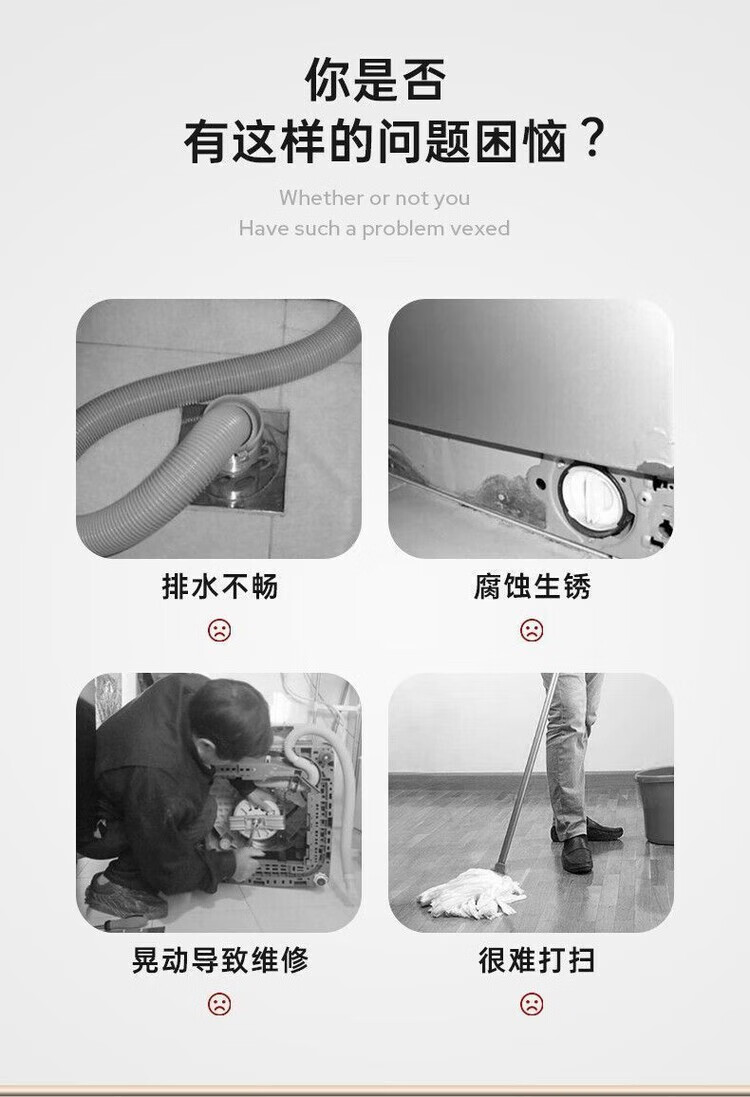 你是否
有这样的问题困恼？

Whether or not you
Have such a problem vexed

排水不畅

腐蚀生锈

晃动导致维修

很难打扫