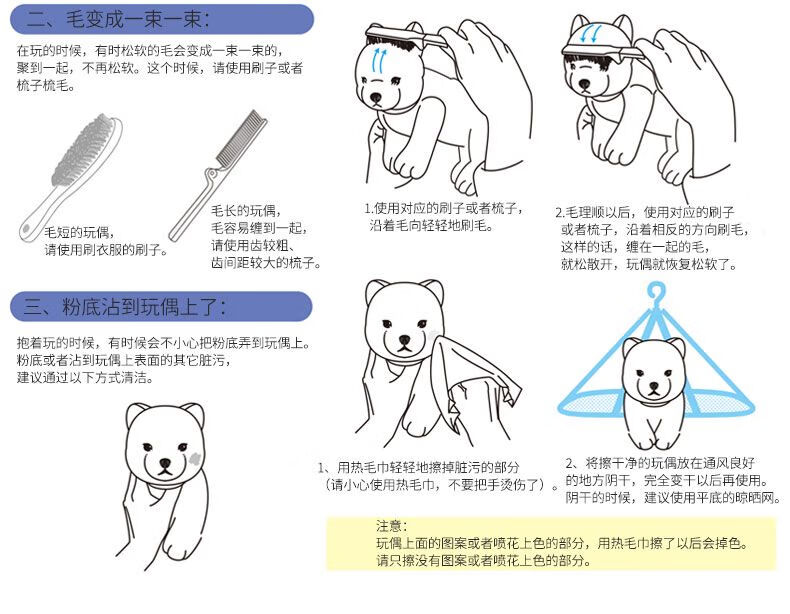 二、毛变成一束一束：

在玩的时候，有时松软的毛会变成一束一束的，聚到一起，不再松软。这个时候，请使用刷子或者梳子梳毛。

毛短的玩偶，请使用刷衣服的刷子。

毛长的玩偶，毛容易缠到一起，请使用齿较粗、齿间距较大的梳子。

1.使用对应的刷子或者梳子，沿着毛向轻轻地刷毛。

2.毛理顺以后，使用对应的刷子或者梳子，沿着相反的方向刷毛，这样的话，缠在一起的毛，就松散开，玩偶就恢复松软了。

三、粉底沾到玩偶上了：

抱着玩的时候，有时候会不小心把粉底弄到玩偶上。粉底或者沾到玩偶上表面的其它脏污，建议通过以下方式清洁。

1、用热毛巾轻轻地擦掉脏污的部分（请小心使用热毛巾，不要把手烫伤了）。

2、将擦干净的玩偶放在通风良好的地方阴干，完全变干以后再使用。阴干的时候，建议使用平底的晾晒网。

注意：
玩偶上面的图案或者喷花上色的部分，用热毛巾擦了以后会掉色。
请只擦没有图案或者喷花上色的部分。