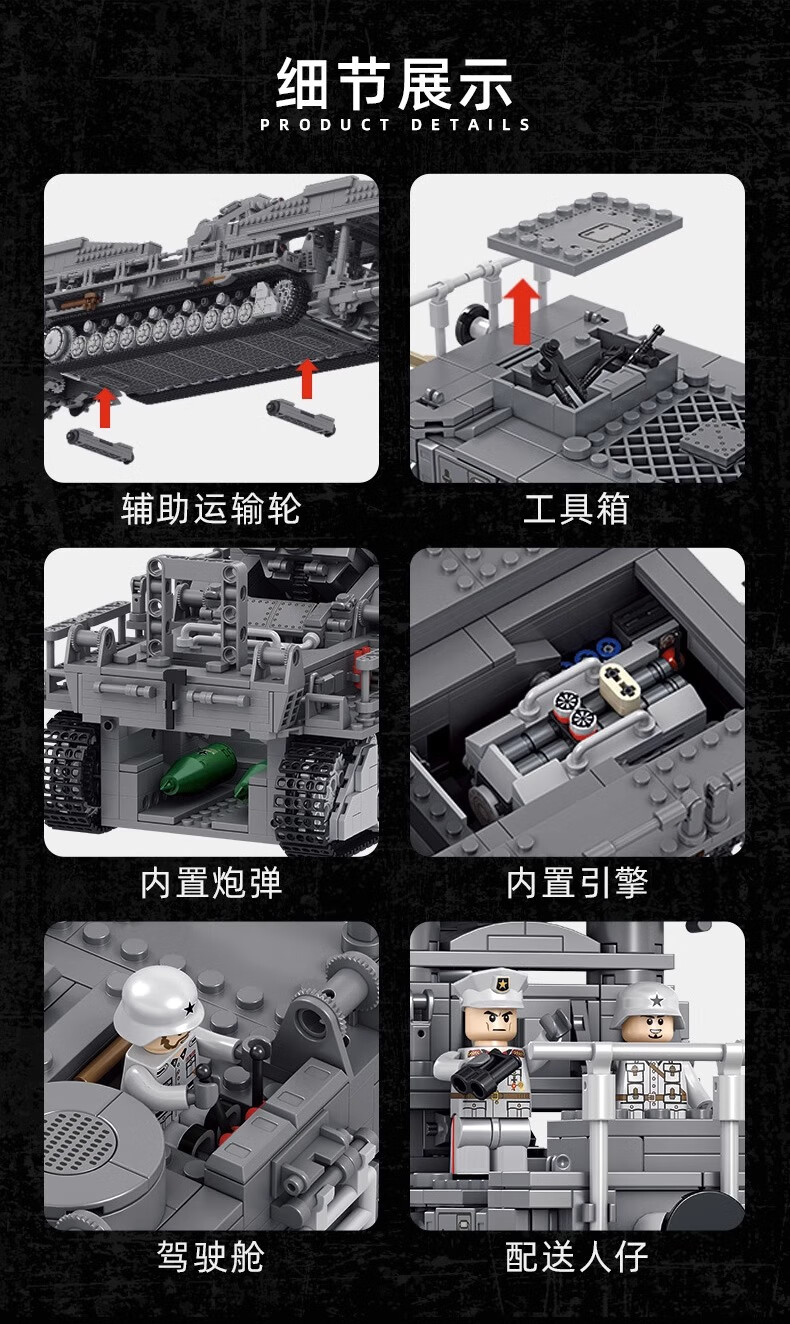 细节展示
PRODUCT DETAILS

辅助运输轮

工具箱

内置炮弹

内置引擎

驾驶舱

配送人仔