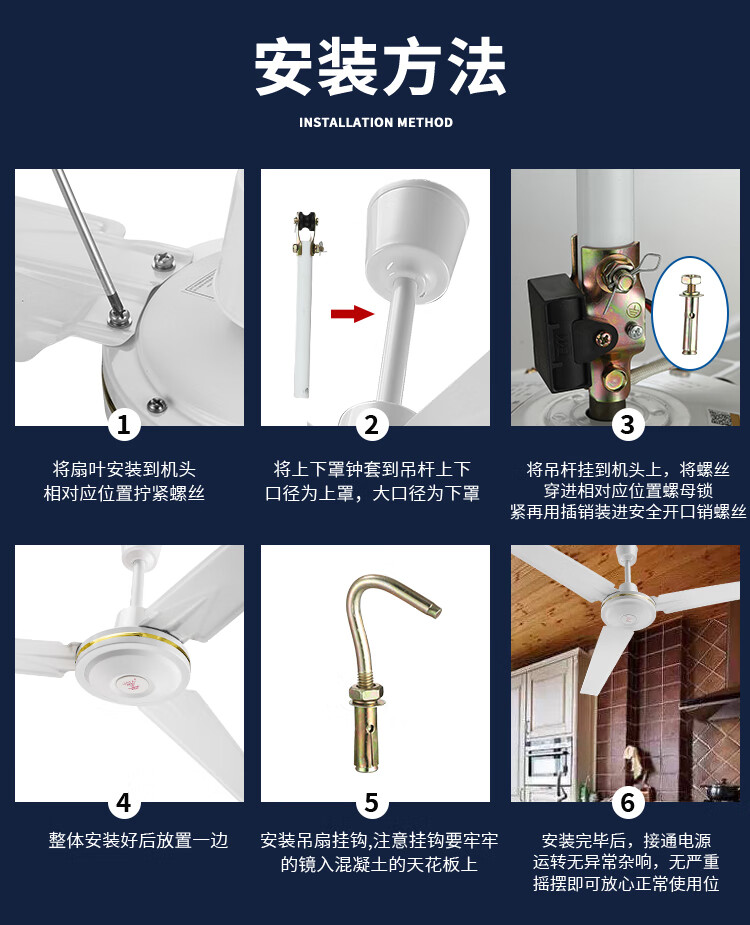 安装方法

INSTALLATION METHOD

1

将扇叶安装到机头
相对应位置拧紧螺丝

2

将上下罩钟套到吊杆上下
口径为上罩，大口径为下罩

3

将吊杆挂到机头上，将螺丝
穿进相对应位置螺母锁
紧再用插销装进安全开口销螺丝

4

整体安装好后放置一边

5

安装吊扇挂钩,注意挂钩要牢牢
的镜入混凝土的天花板上

6

安装完毕后，接通电源
运转无异常杂响，无严重
摇摆即可放心正常使用位