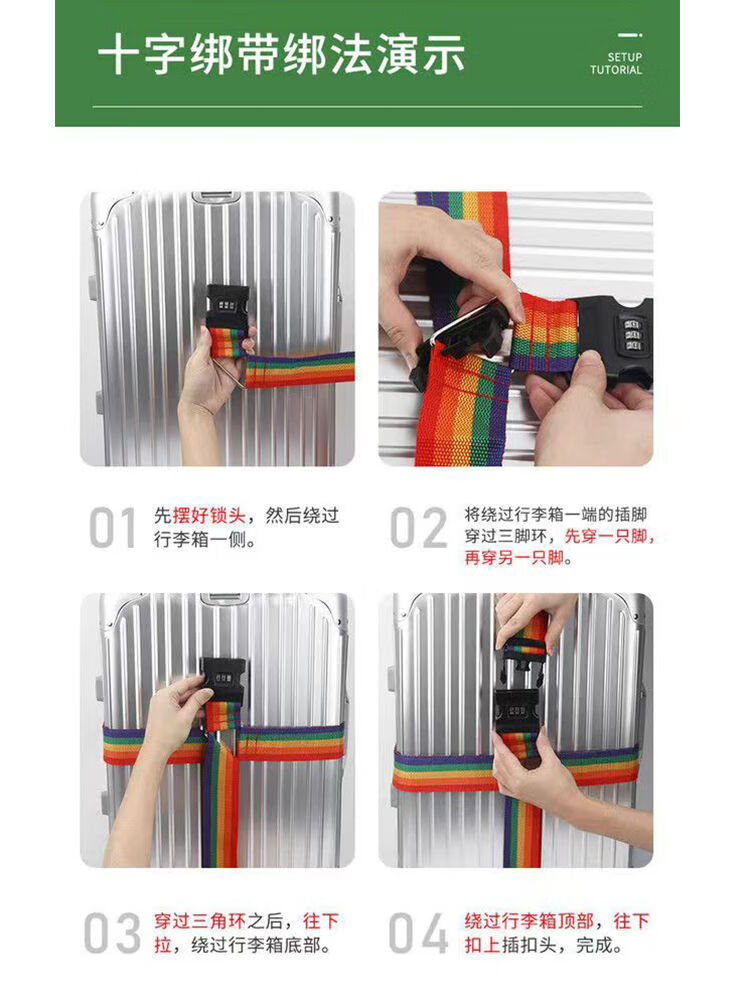 十字绑带绑法演示

SETUP TUTORIAL

01 先摆好锁头，然后绕过行李箱一侧。

02 将绕过行李箱一端的插脚穿过三脚环，先穿一只脚，再穿另一只脚。

03 穿过三角环之后，往下拉，绕过行李箱底部。

04 绕过行李箱顶部，往下扣上插扣头，完成。