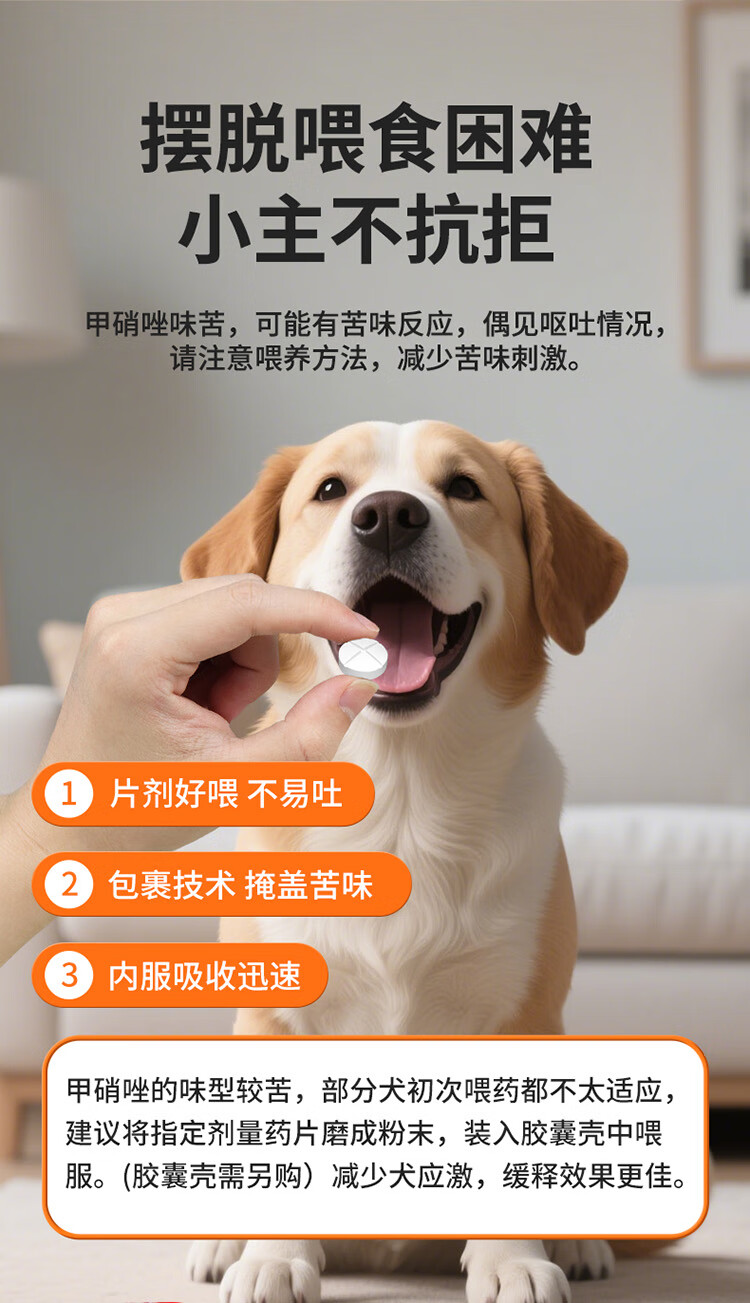 摆脱喂食困难
小主不抗拒

甲硝唑味苦，可能有苦味反应，偶见呕吐情况，请注意喂养方法，减少苦味刺激。

1 片剂好喂 不易吐

2 包裹技术 掩盖苦味

3 内服吸收迅速

甲硝唑的味型较苦，部分犬初次喂药都不太适应，建议将指定剂量药片磨成粉末，装入胶囊壳中喂服。(胶囊壳需另购）减少犬应激，缓释效果更佳。