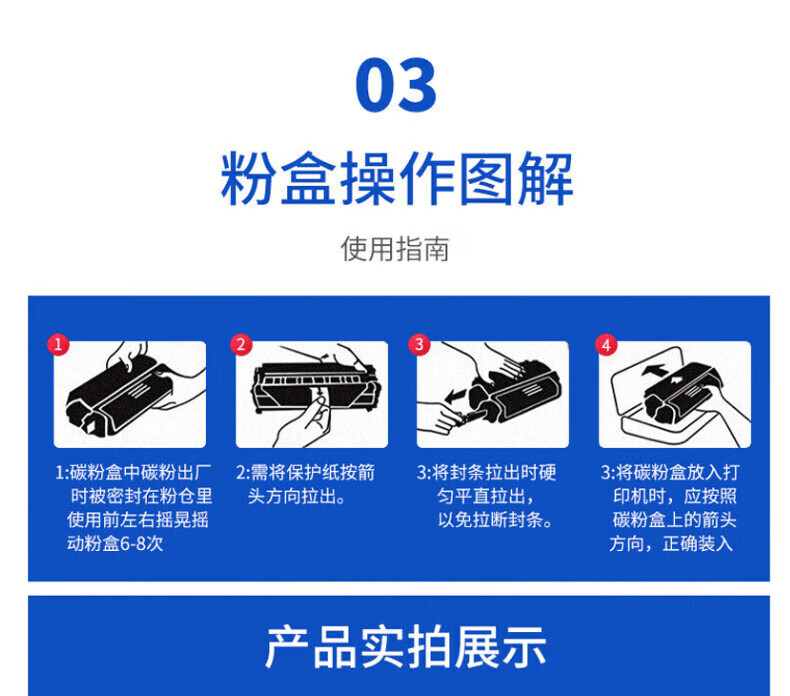 03

粉盒操作图解

使用指南

1

2

3

4

1:碳粉盒中碳粉出厂时被密封在粉仓里使用前左右摇晃摇动粉盒6-8次

2:需将保护纸按箭头方向拉出。

3:将封条拉出时硬匀平直拉出，以免拉断封条。

3:将碳粉盒放入打印机时，应按照碳粉盒上的箭头方向，正确装入

产品实拍展示