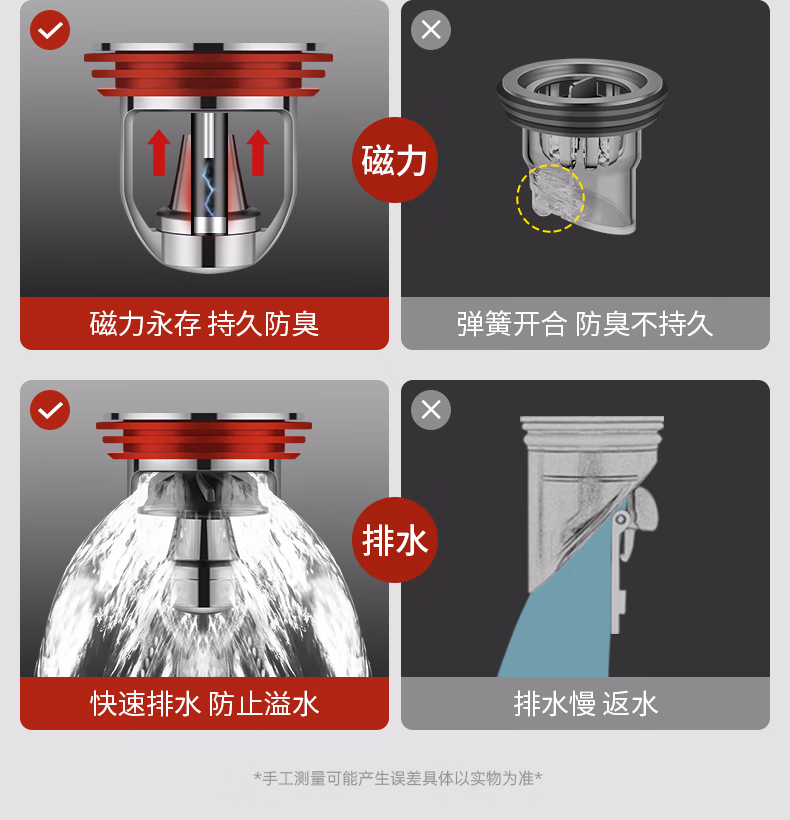 磁力

磁力永存 持久防臭

弹簧开合 防臭不持久

排水

快速排水 防止溢水

排水慢 返水

*手工测量可能产生误差具体以实物为准*