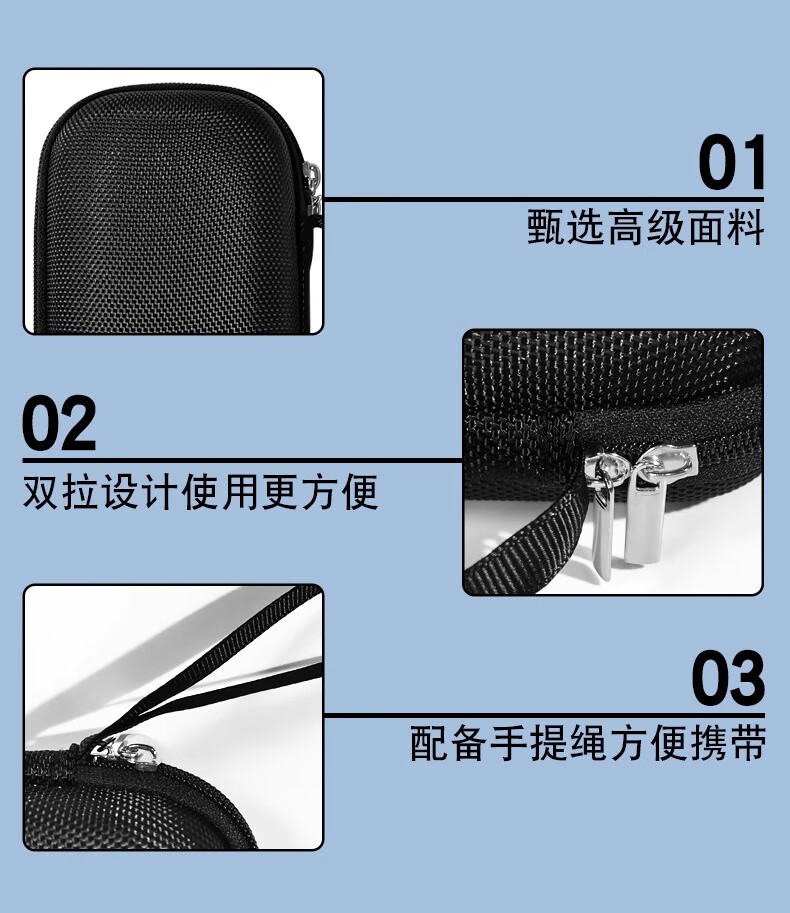 01
甄选高级面料

02
双拉设计使用更方便

03
配备手提绳方便携带