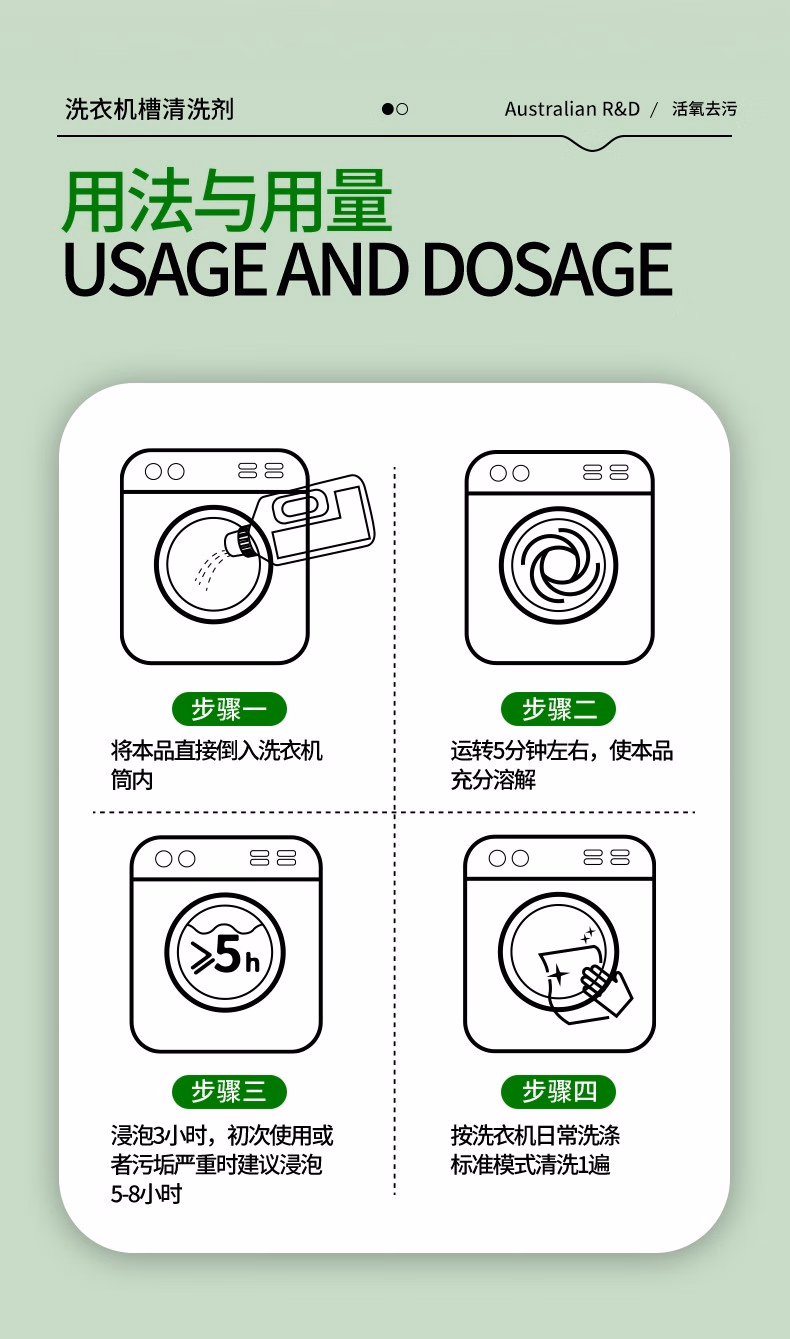 洗衣机槽清洗剂

Australian R&D / 活氧去污

用法与用量
USAGE AND DOSAGE

步骤一
将本品直接倒入洗衣机筒内

步骤二
运转5分钟左右，使本品充分溶解

≥5h

步骤三
浸泡3小时，初次使用或者污垢严重时建议浸泡5-8小时

步骤四
按洗衣机日常洗涤标准模式清洗1遍