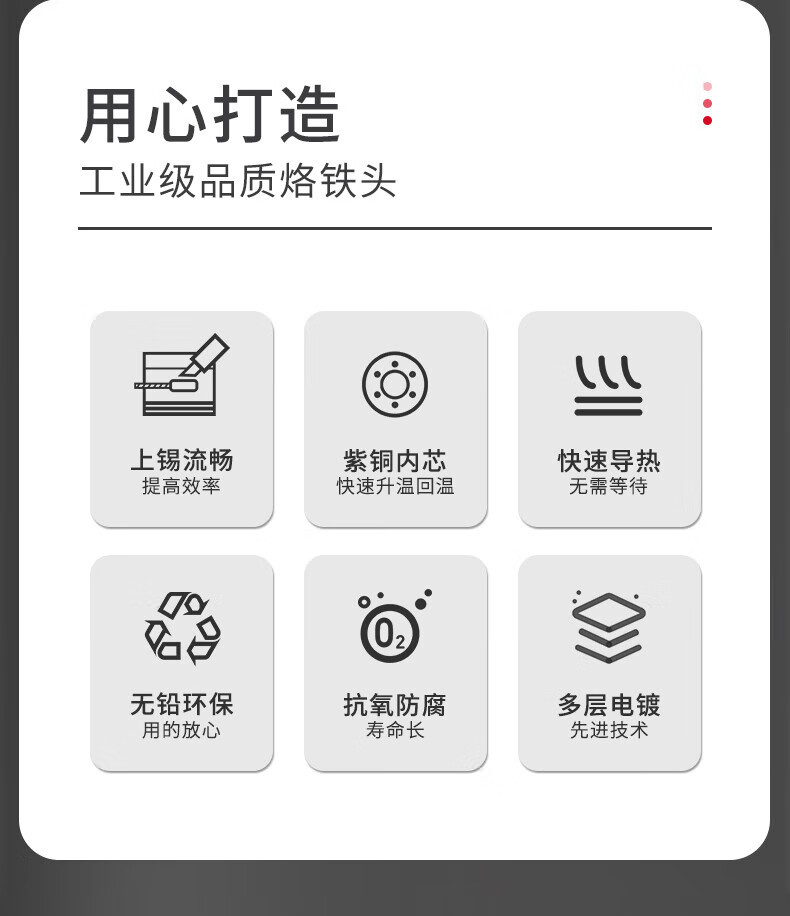 用心打造
工业级品质烙铁头

上锡流畅
提高效率

紫铜内芯
快速升温回温

快速导热
无需等待

无铅环保
用的放心

$O_2$

抗氧防腐
寿命长

多层电镀
先进技术