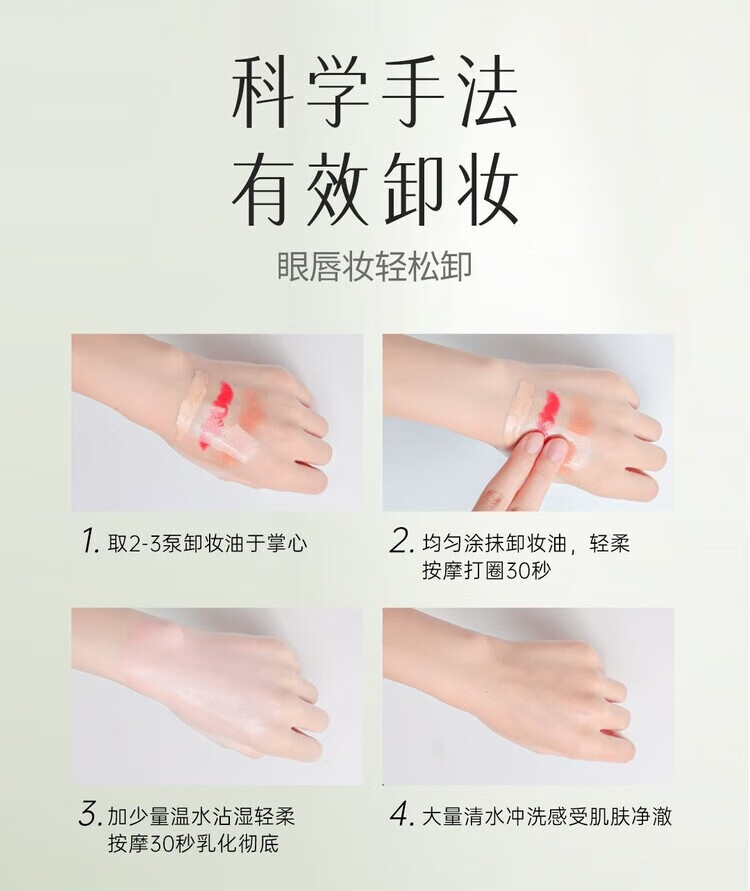 科学手法
有效卸妆

眼唇妆轻松卸

1. 取2-3泵卸妆油于掌心

2. 均匀涂抹卸妆油，轻柔按摩打圈30秒

3. 加少量温水沾湿轻柔按摩30秒乳化彻底

4. 大量清水冲洗感受肌肤净澈