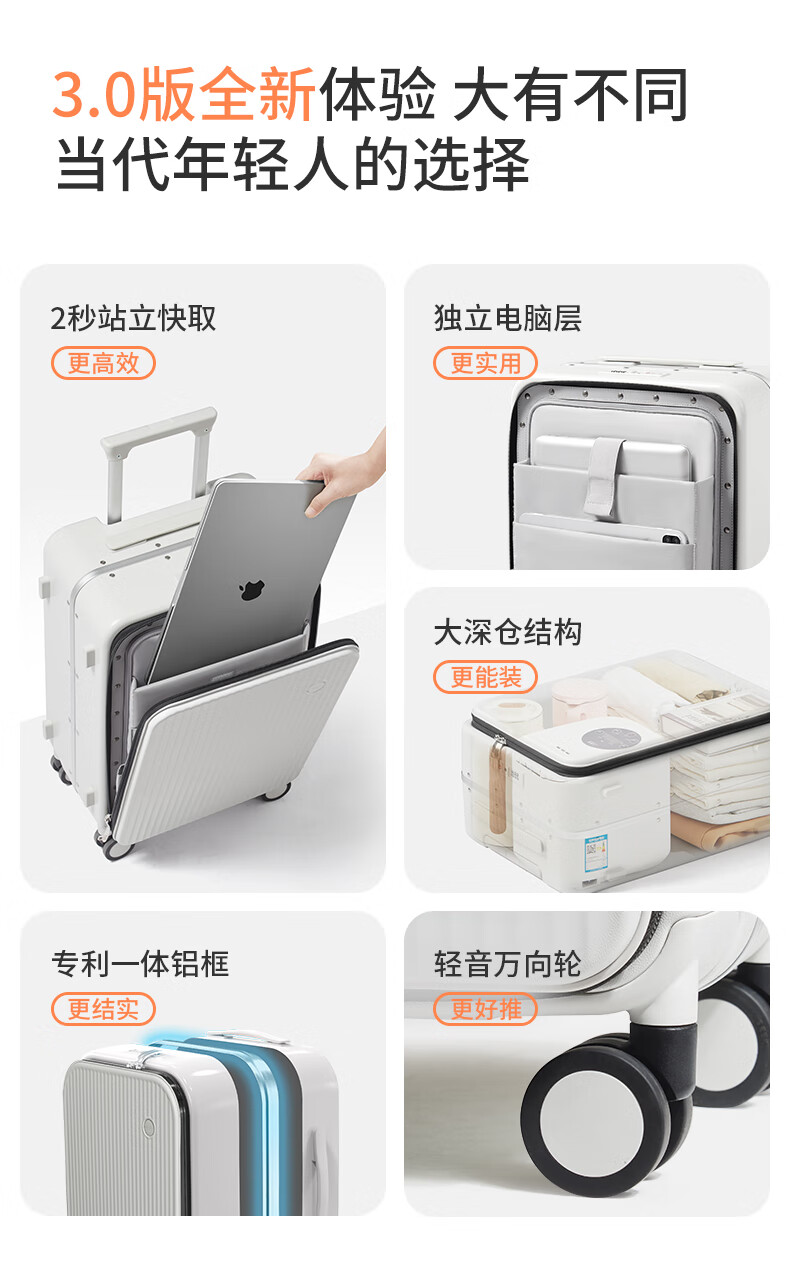 3.0版全新体验 大有不同
当代年轻人的选择

2秒站立快取
更高效

独立电脑层
更实用

大深仓结构
更能装

专利一体铝框
更结实

轻音万向轮
更好推