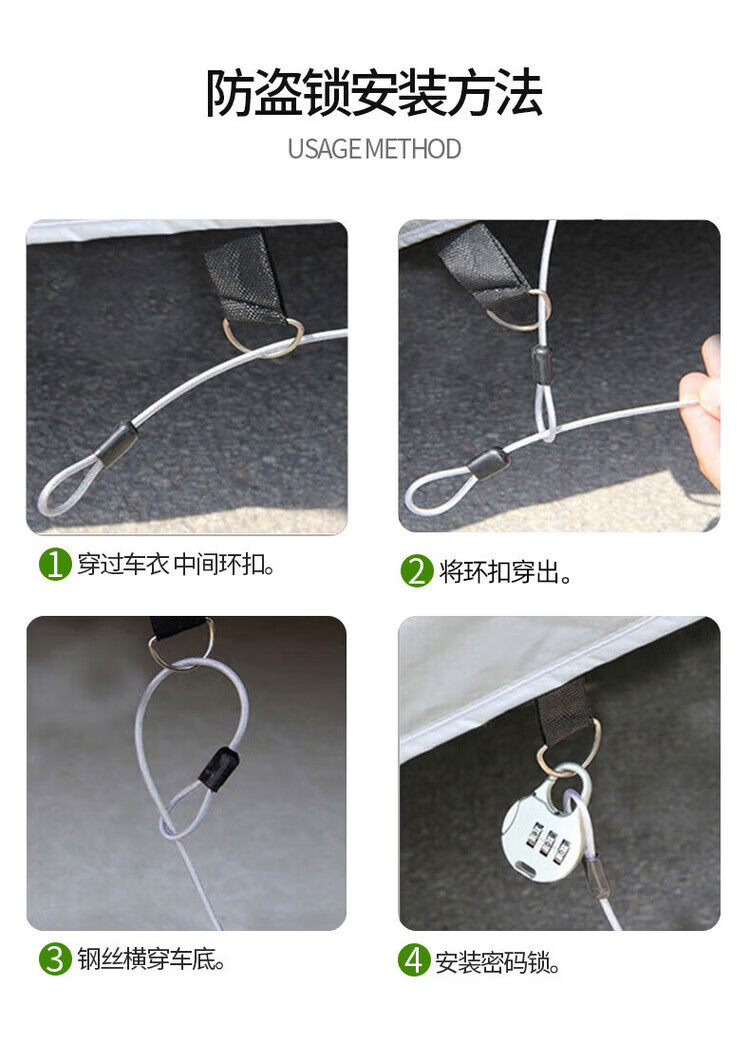 防盗锁安装方法

USAGE METHOD

1 穿过车衣 中间环扣。

2 将环扣穿出。

3 钢丝横穿车底。

4 安装密码锁。