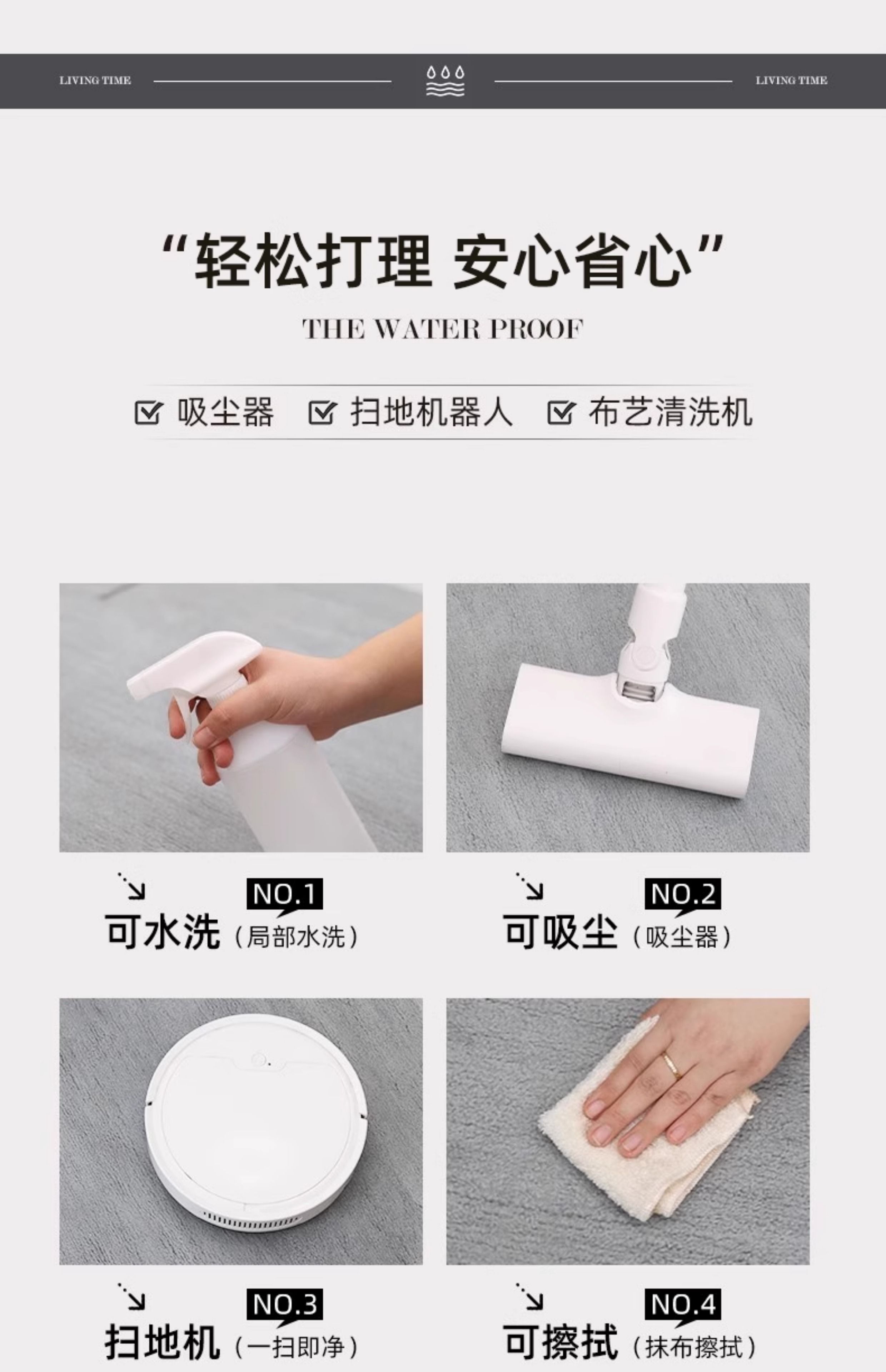 LIVING TIME LIVING TIME

“轻松打理 安心省心”

THE WATER PROOF

吸尘器 扫地机器人 布艺清洗机

NO.1
可水洗（局部水洗）

NO.2
可吸尘（吸尘器）

NO.3
扫地机（一扫即净）

NO.4
可擦拭（抹布擦拭）