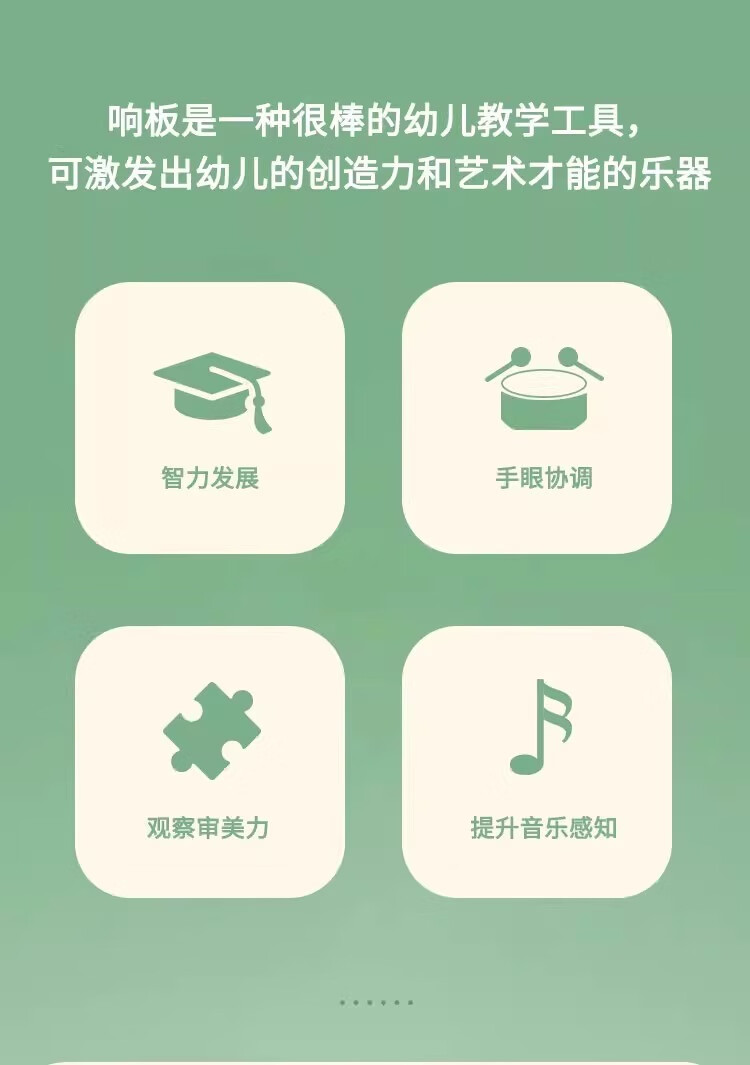 响板是一种很棒的幼儿教学工具，
可激发出幼儿的创造力和艺术才能的乐器

智力发展

手眼协调

观察审美力

提升音乐感知