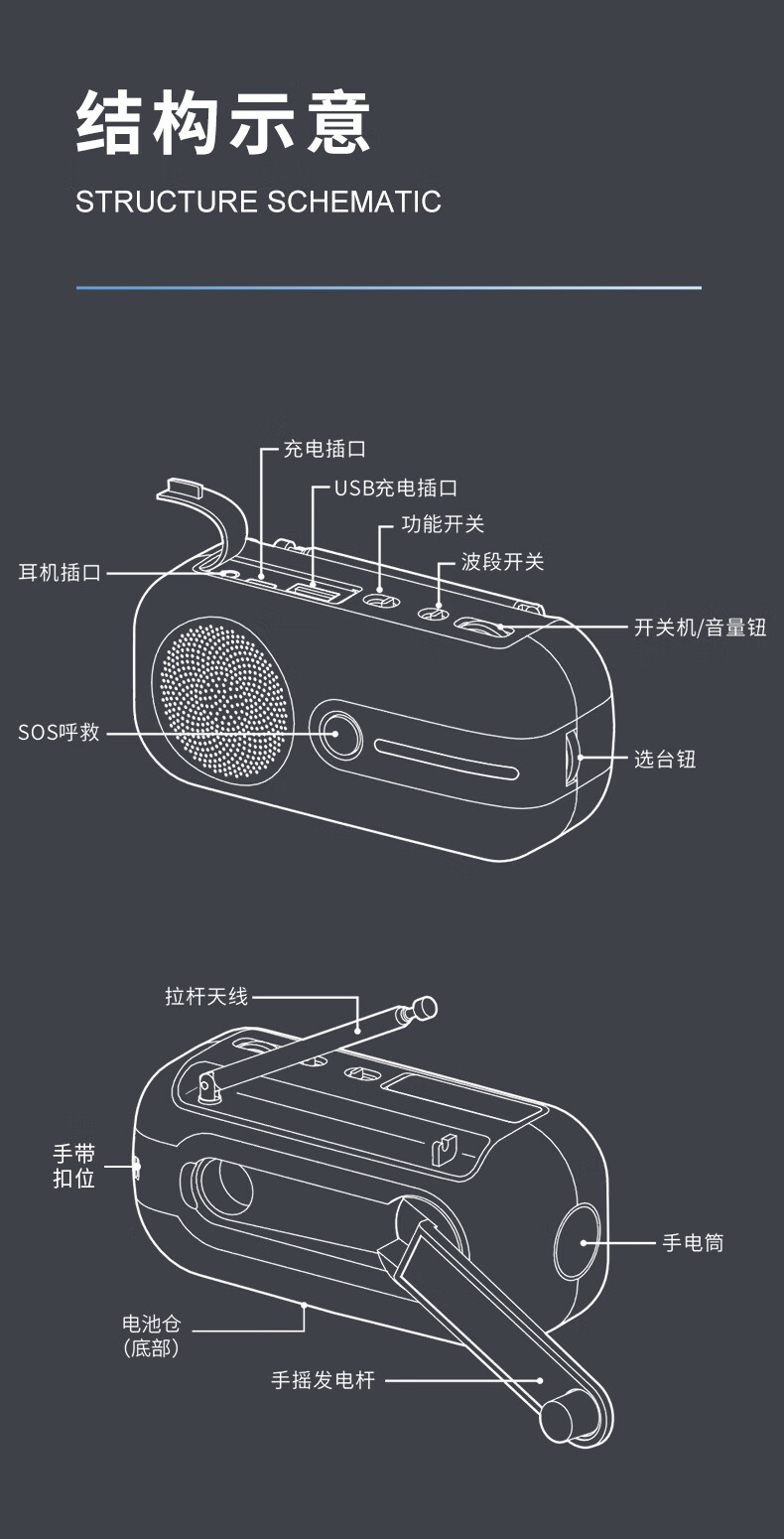 结构示意

STRUCTURE SCHEMATIC

充电插口
USB充电插口
功能开关
波段开关
耳机插口
开关机/音量钮
SOS呼救
选台钮

拉杆天线
手带扣位
手电筒
电池仓（底部）
手摇发电杆