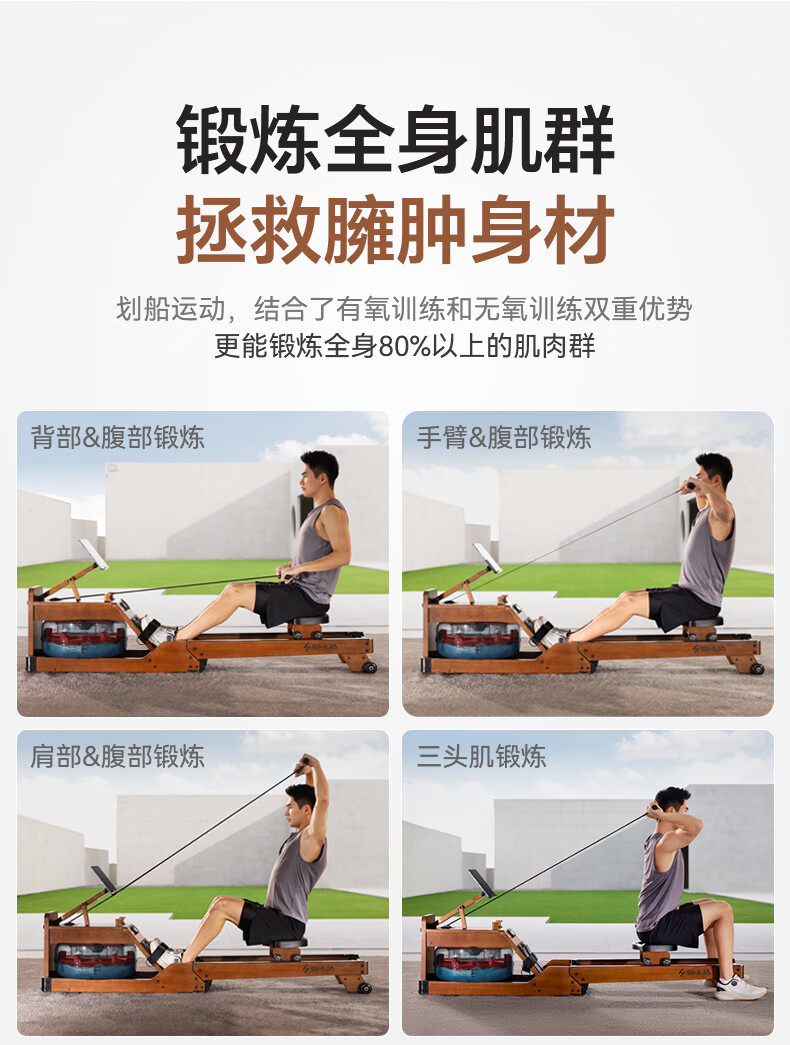 锻炼全身肌群
拯救臃肿身材

划船运动，结合了有氧训练和无氧训练双重优势
更能锻炼全身80%以上的肌肉群

背部&腹部锻炼

手臂&腹部锻炼

肩部&腹部锻炼

三头肌锻炼