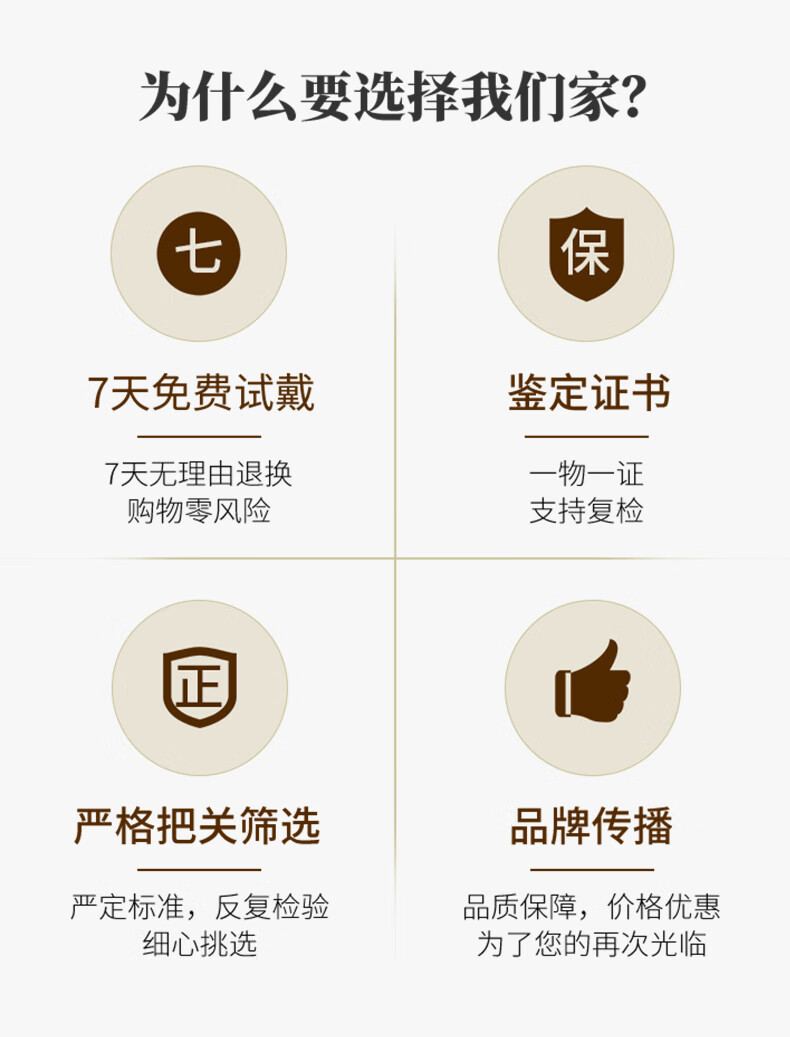 为什么要选择我们家?

七

7天免费试戴

7天无理由退换
购物零风险

保

鉴定证书

一物一证
支持复检

正

严格把关筛选

严定标准，反复检验
细心挑选

品牌传播

品质保障，价格优惠
为了您的再次光临