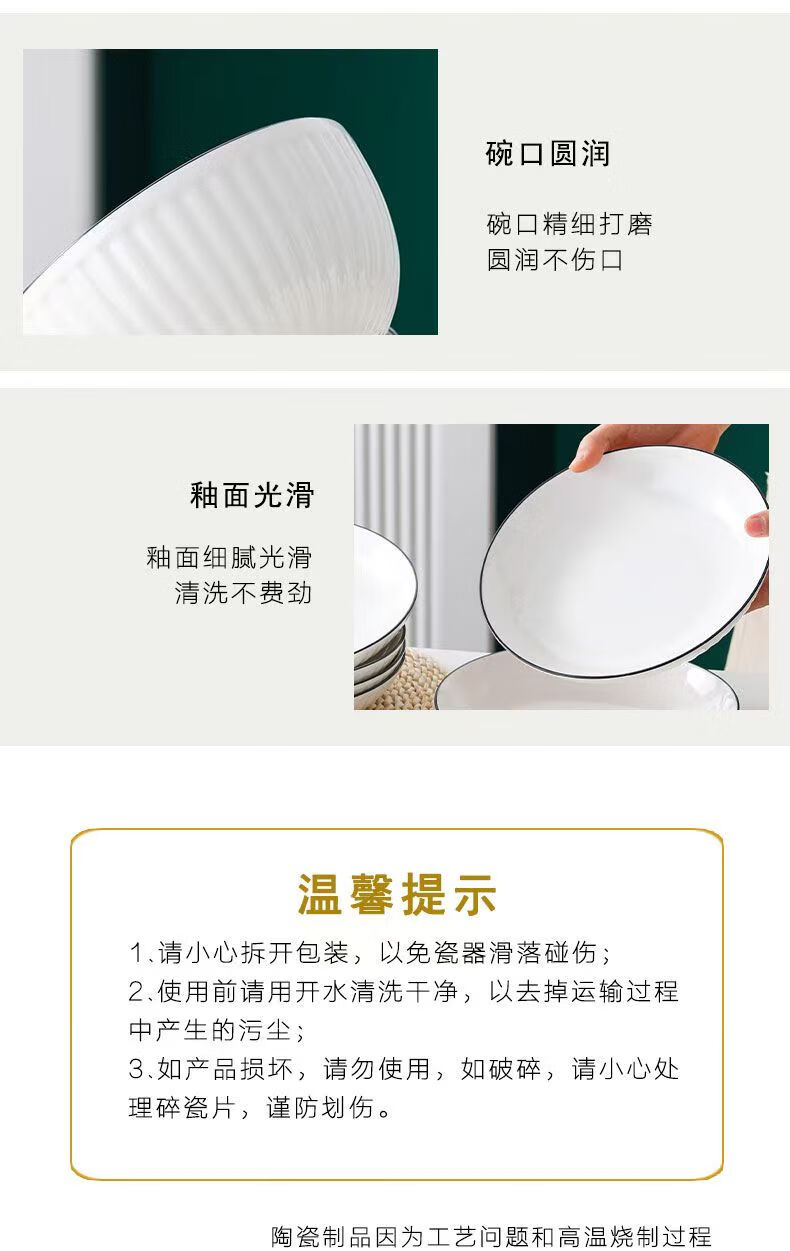 碗口圆润

碗口精细打磨
圆润不伤口

釉面光滑

釉面细腻光滑
清洗不费劲

温馨提示

1.请小心拆开包装，以免瓷器滑落碰伤；
2.使用前请用开水清洗干净，以去掉运输过程中产生的污尘；
3.如产品损坏，请勿使用，如破碎，请小心处理碎瓷片，谨防划伤。

陶瓷制品因为工艺问题和高温烧制过程