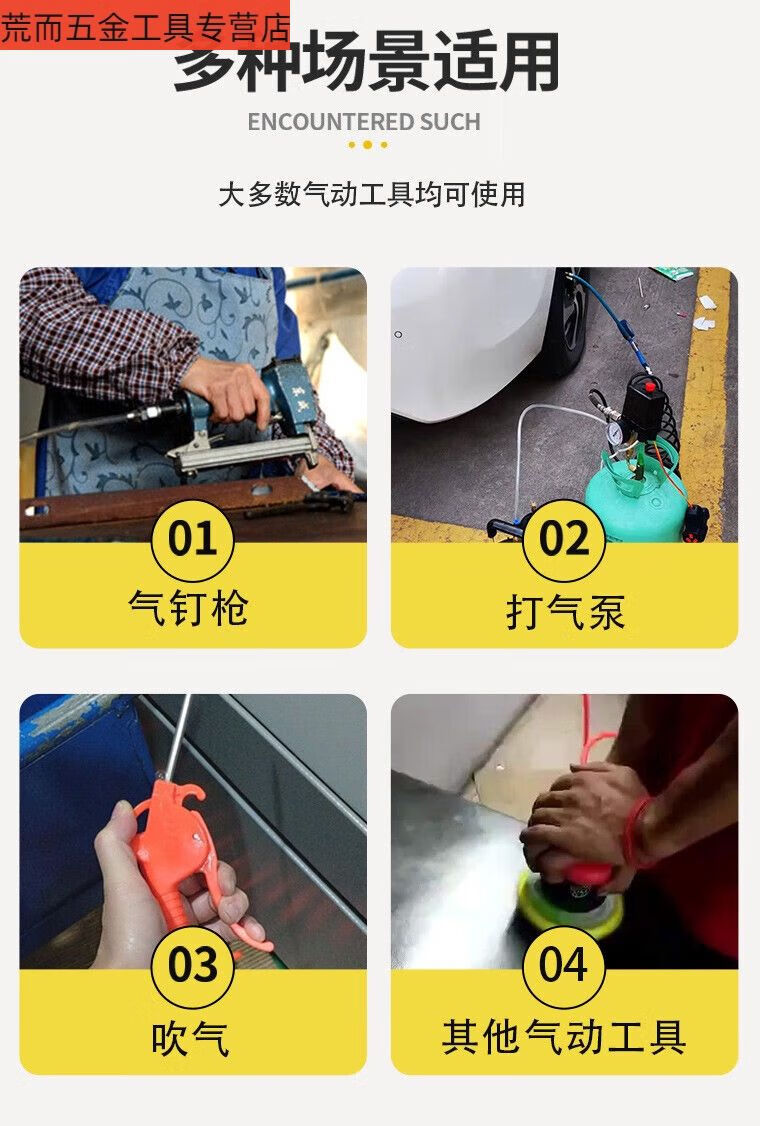 荒而五金工具专营店

多种场景适用

ENCOUNTERED SUCH

大多数气动工具均可使用

01
气钉枪

02
打气泵

03
吹气

04
其他气动工具