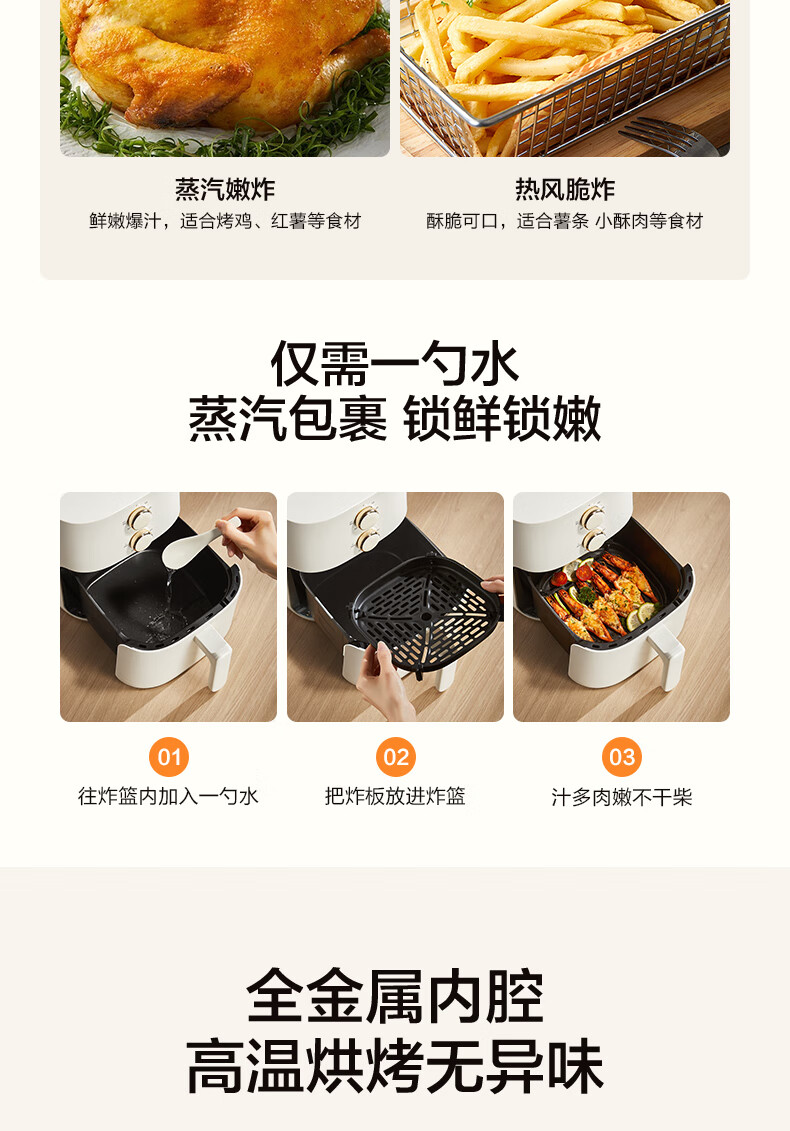 蒸汽嫩炸
鲜嫩爆汁，适合烤鸡、红薯等食材

热风脆炸
酥脆可口，适合薯条 小酥肉等食材

仅需一勺水
蒸汽包裹 锁鲜锁嫩

01
往炸篮内加入一勺水

02
把炸板放进炸篮

03
汁多肉嫩不干柴

全金属内腔
高温烘烤无异味