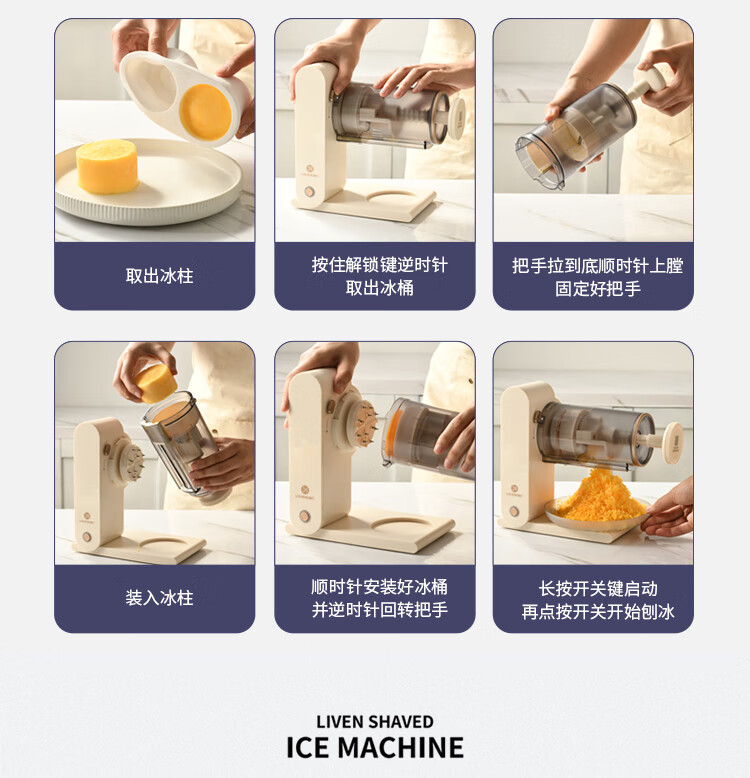 取出冰柱

按住解锁键逆时针
取出冰桶

把手拉到底顺时针上膛
固定好把手

装入冰柱

顺时针安装好冰桶
并逆时针回转把手

长按开关键启动
再点按开关开始刨冰

LIVEN SHAVED
ICE MACHINE