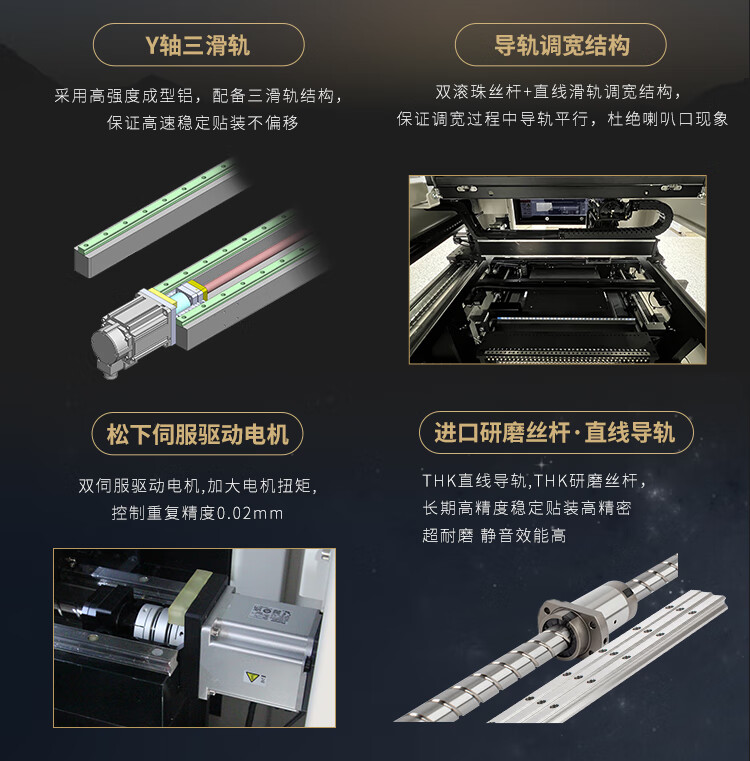 Y轴三滑轨

采用高强度成型铝，配备三滑轨结构，保证高速稳定贴装不偏移

导轨调宽结构

双滚珠丝杆+直线滑轨调宽结构，保证调宽过程中导轨平行，杜绝喇叭口现象

松下伺服驱动电机

双伺服驱动电机,加大电机扭矩,控制重复精度0.02mm

进口研磨丝杆·直线导轨

THK直线导轨,THK研磨丝杆，长期高精度稳定贴装高精密超耐磨 静音效能高