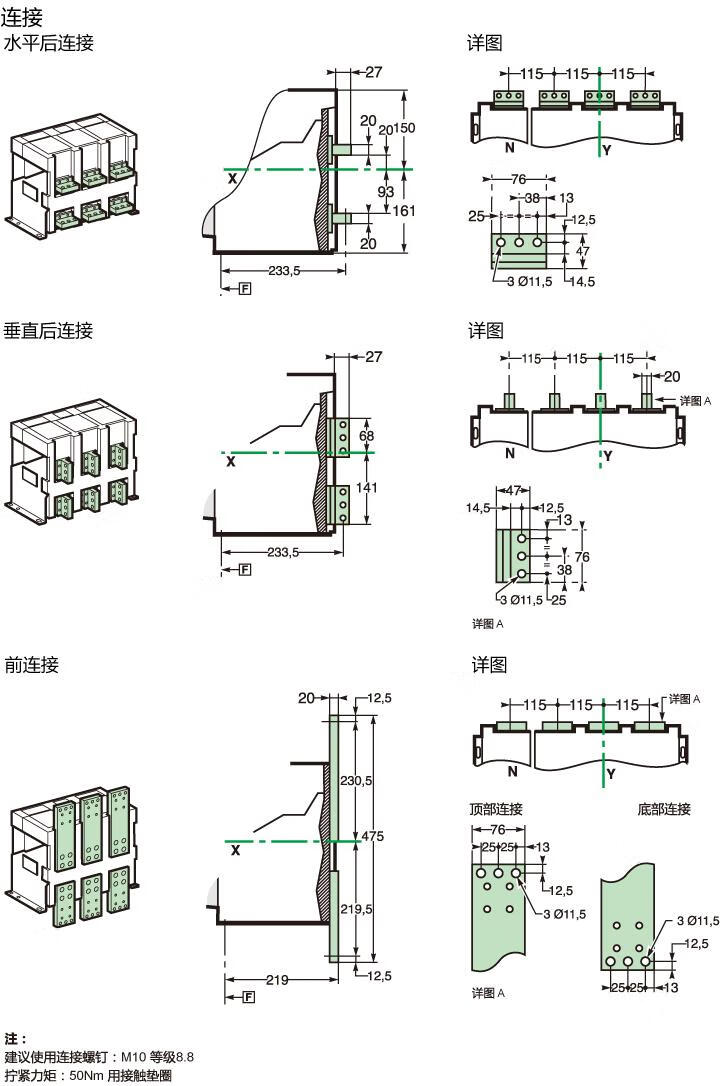 连接

水平后连接

27
20
20
150
X
93
161
20
233,5
F

详图

115
115
115
N
Y

76
38
13
25
12,5
47
3 Ø11,5
14,5

垂直后连接

27
68
X
141
233,5
F

详图

115
115
115
20
详图 A
N
Y

47
14,5
12,5
13
76
38
3 Ø11,5
25
详图 A

前连接

20
12,5
230,5
X
475
219,5
12,5
219
F

详图

115
115
115
详图 A
N
Y

顶部连接

76
25
25
13
12,5
3 Ø11,5
详图 A

底部连接

3 Ø11,5
12,5
25
25
13

注：
建议使用连接螺钉：M10 等级8.8
拧紧力矩：50Nm 用接触垫圈