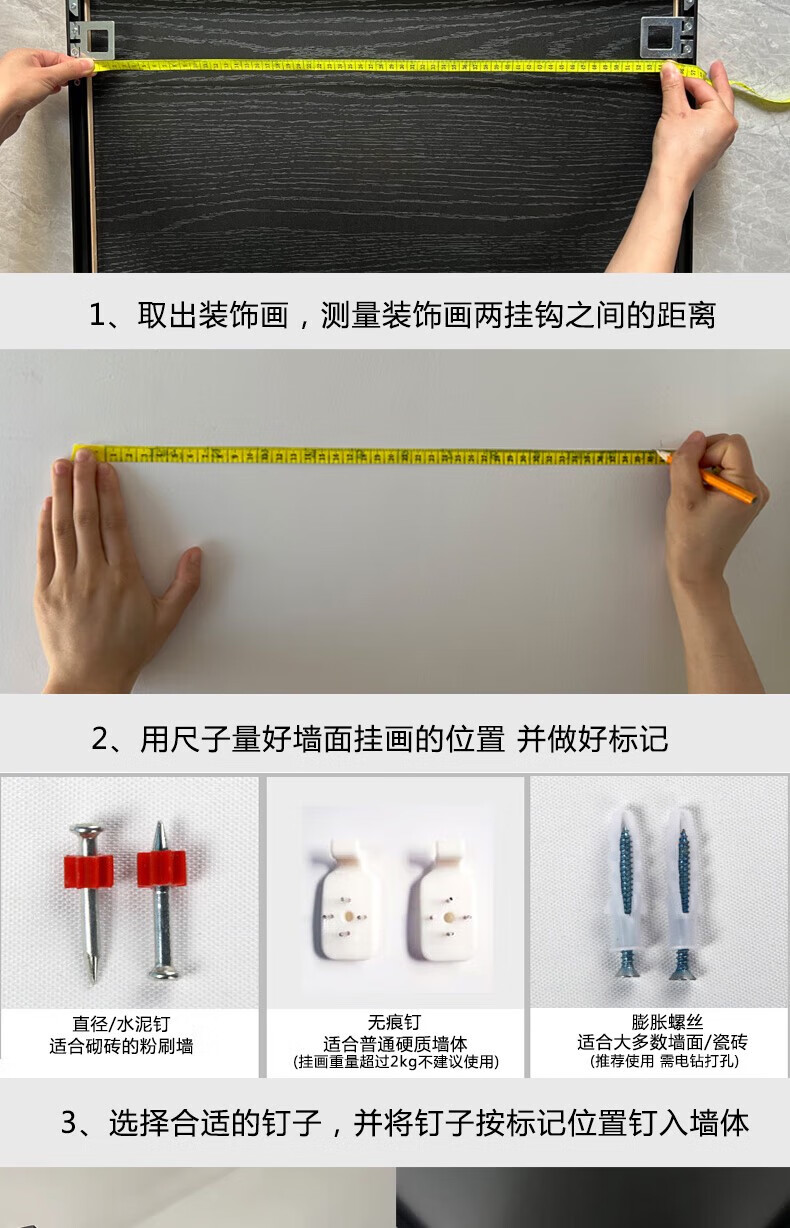 1、取出装饰画，测量装饰画两挂钩之间的距离

2、用尺子量好墙面挂画的位置 并做好标记

直径/水泥钉
适合砌砖的粉刷墙

无痕钉
适合普通硬质墙体
(挂画重量超过2kg不建议使用)

膨胀螺丝
适合大多数墙面/瓷砖
(推荐使用 需电钻打孔)

3、选择合适的钉子，并将钉子按标记位置钉入墙体