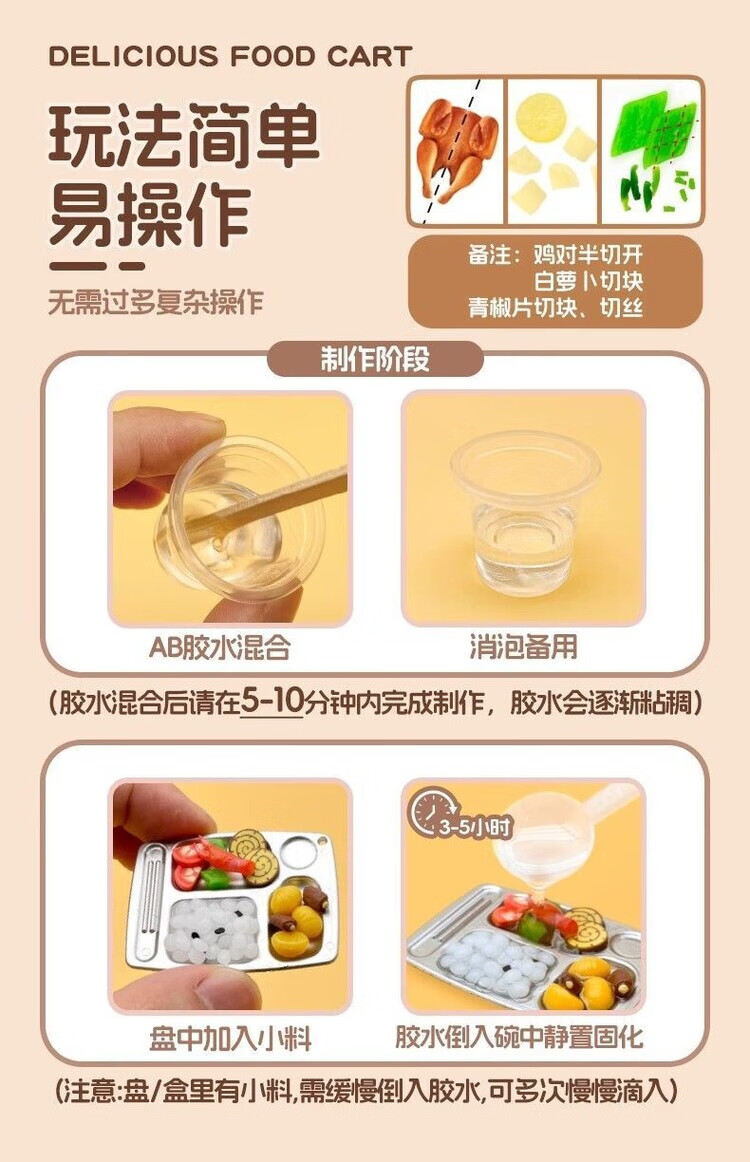 DELICIOUS FOOD CART

玩法简单易操作

无需过多复杂操作

备注：鸡对半切开
白萝卜切块
青椒片切块、切丝

制作阶段

AB胶水混合

消泡备用

（胶水混合后请在5-10分钟内完成制作，胶水会逐渐粘稠）

3-5小时

盘中加入小料

胶水倒入碗中静置固化

（注意:盘/盒里有小料,需缓慢倒入胶水,可多次慢慢滴入）