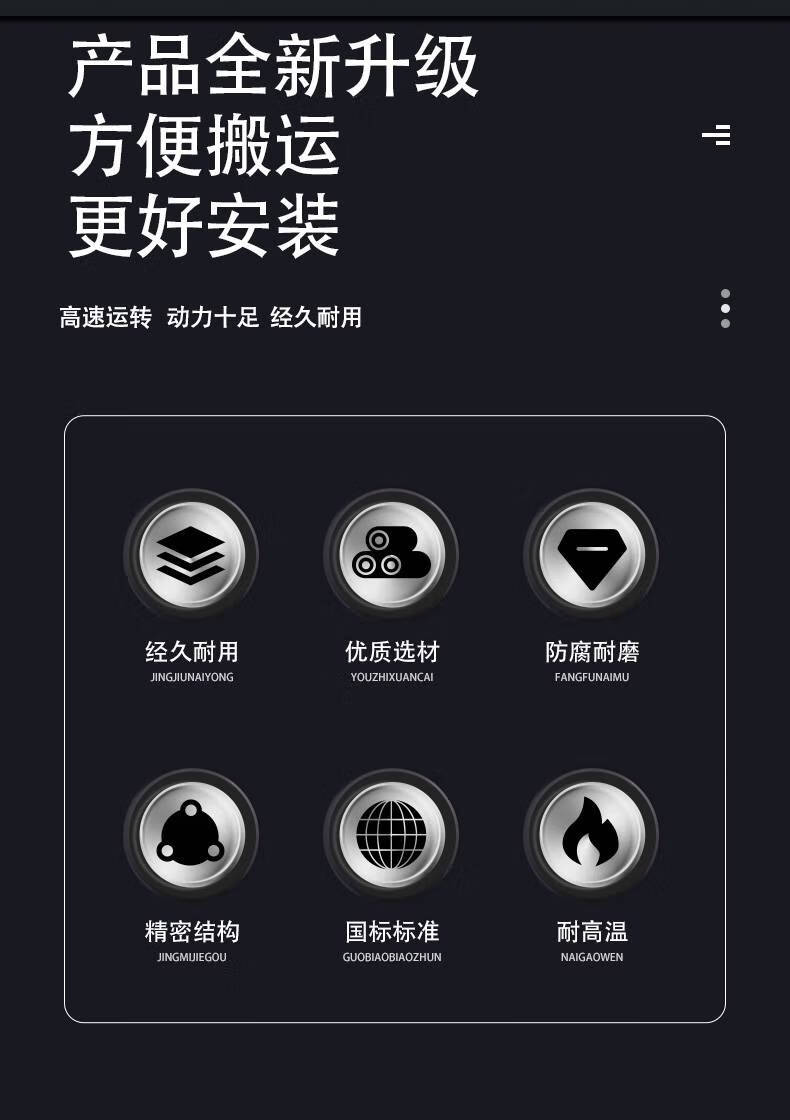 产品全新升级
方便搬运
更好安装

高速运转 动力十足 经久耐用

经久耐用
JINGJIUNAIYONG

优质选材
YOUZHIXUANCAI

防腐耐磨
FANGFUNAIMU

精密结构
JINGMIJIEGOU

国标标准
GUOBIAOBIAOZHUN

耐高温
NAIGAOWEN