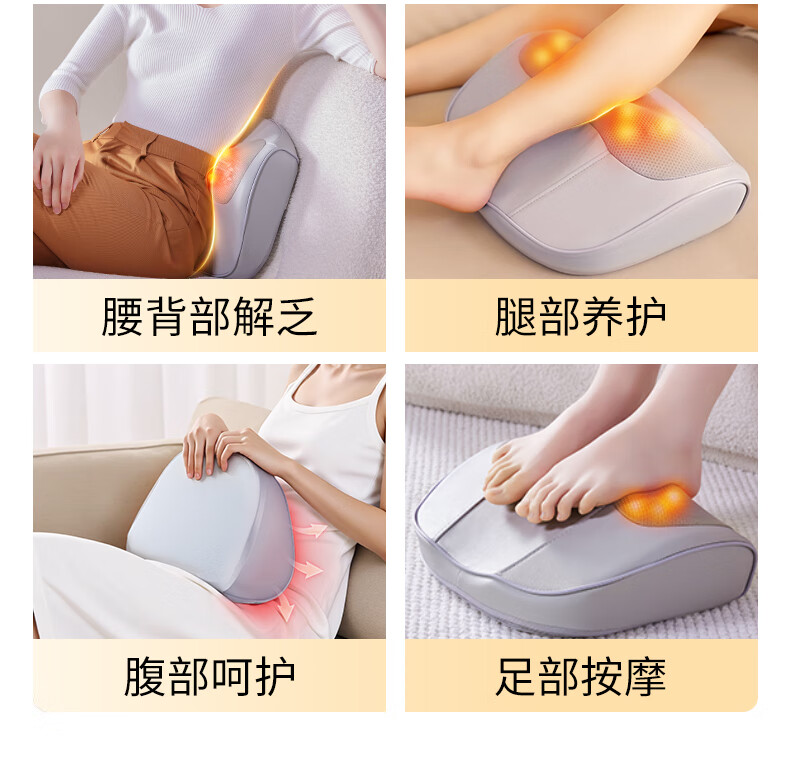 腰背部解乏

腿部养护

腹部呵护

足部按摩