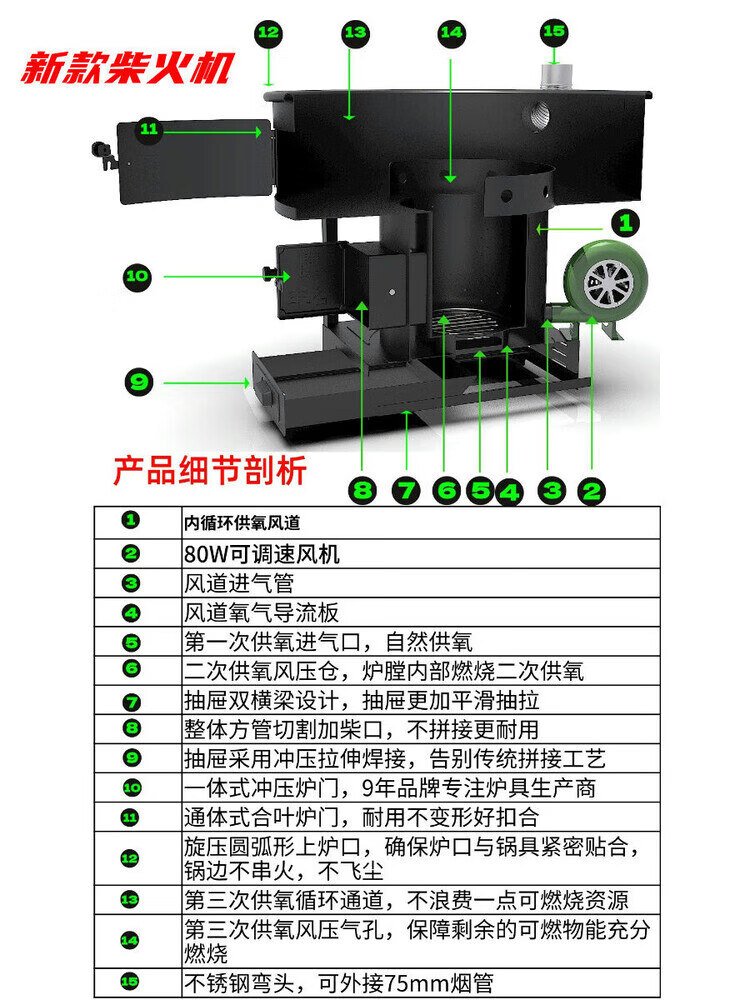 新款柴火机

12
13
14
15
11
1
10
9

产品细节剖析

8 7 6 5 4 3 2

| 1 | 内循环供氧风道 |
|---|---|
| 2 | 80W可调速风机 |
| 3 | 风道进气管 |
| 4 | 风道氧气导流板 |
| 5 | 第一次供氧进气口，自然供氧 |
| 6 | 二次供氧风压仓，炉膛内部燃烧二次供氧 |
| 7 | 抽屉双横梁设计，抽屉更加平滑抽拉 |
| 8 | 整体方管切割加柴口，不拼接更耐用 |
| 9 | 抽屉采用冲压拉伸焊接，告别传统拼接工艺 |
| 10 | 一体式冲压炉门，9年品牌专注炉具生产商 |
| 11 | 通体式合叶炉门，耐用不变形好扣合 |
| 12 | 旋压圆弧形上炉口，确保炉口与锅具紧密贴合，锅边不串火，不飞尘 |
| 13 | 第三次供氧循环通道，不浪费一点可燃烧资源 |
| 14 | 第三次供氧风压气孔，保障剩余的可燃物能充分燃烧 |
| 15 | 不锈钢弯头，可外接75mm烟管 |