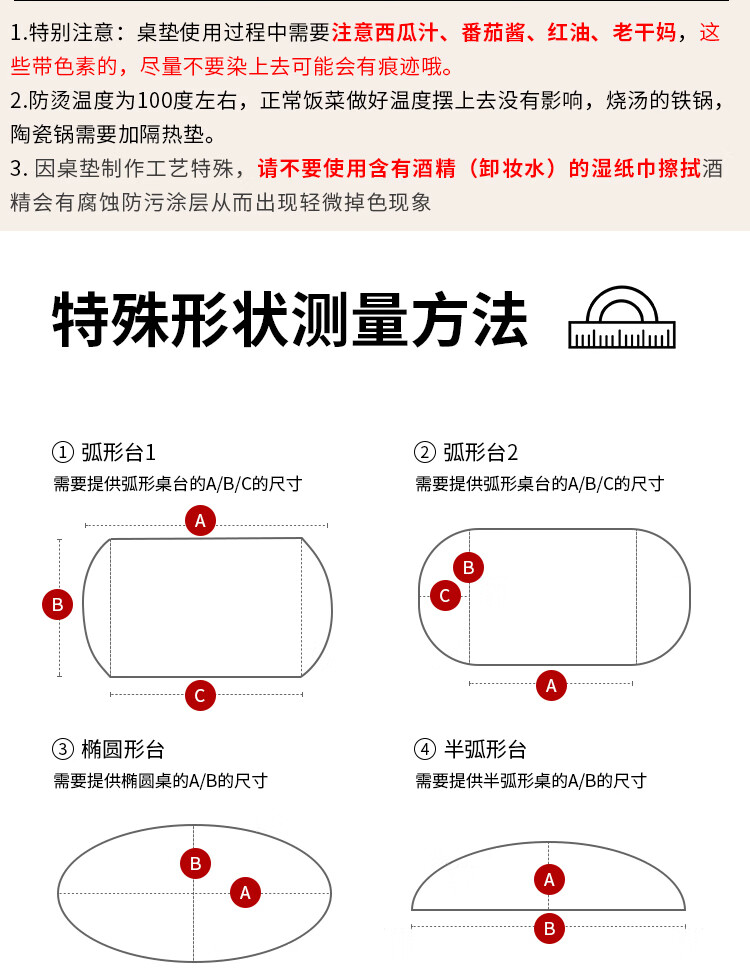 1.特别注意：桌垫使用过程中需要注意西瓜汁、番茄酱、红油、老干妈，这些带色素的，尽量不要染上去可能会有痕迹哦。
2.防烫温度为100度左右，正常饭菜做好温度摆上去没有影响，烧汤的铁锅，陶瓷锅需要加隔热垫。
3. 因桌垫制作工艺特殊，请不要使用含有酒精（卸妆水）的湿纸巾擦拭酒精会有腐蚀防污涂层从而出现轻微掉色现象

特殊形状测量方法

① 弧形台1
需要提供弧形桌台的A/B/C的尺寸
A
B
C

② 弧形台2
需要提供弧形桌台的A/B/C的尺寸
B
C
A

③ 椭圆形台
需要提供椭圆桌的A/B的尺寸
B
A

④ 半弧形台
需要提供半弧形桌的A/B的尺寸
A
B