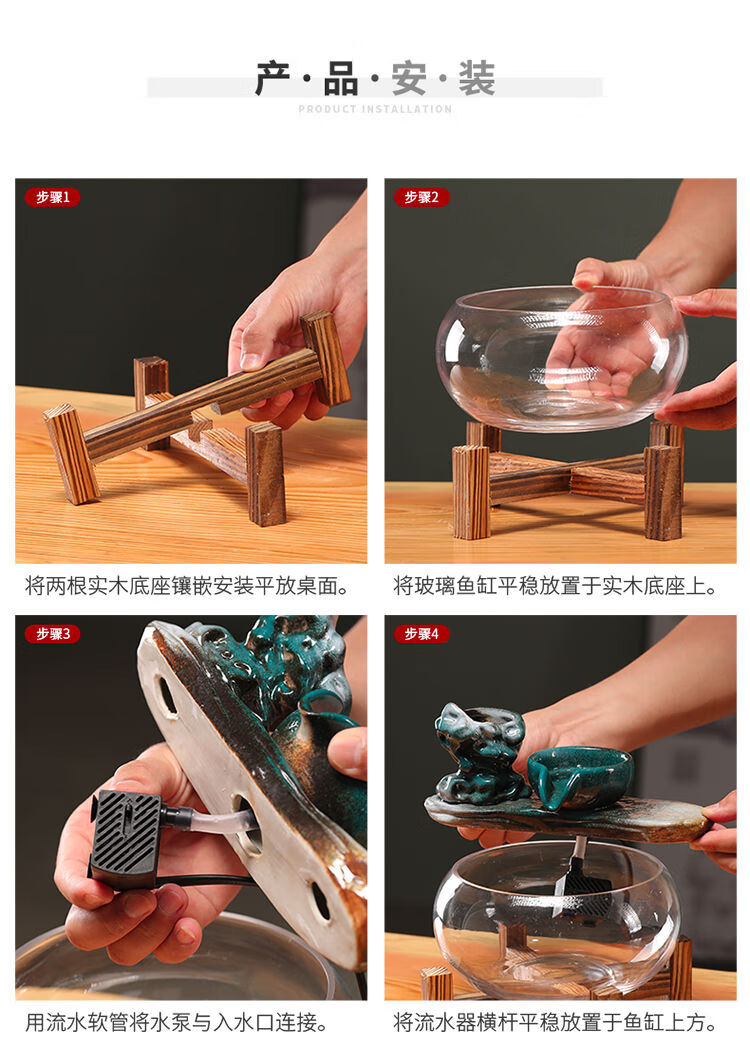 产·品·安·装
PRODUCT INSTALLATION

步骤1
将两根实木底座镶嵌安装平放桌面。

步骤2
将玻璃鱼缸平稳放置于实木底座上。

步骤3
用流水软管将水泵与入水口连接。

步骤4
将流水器横杆平稳放置于鱼缸上方。