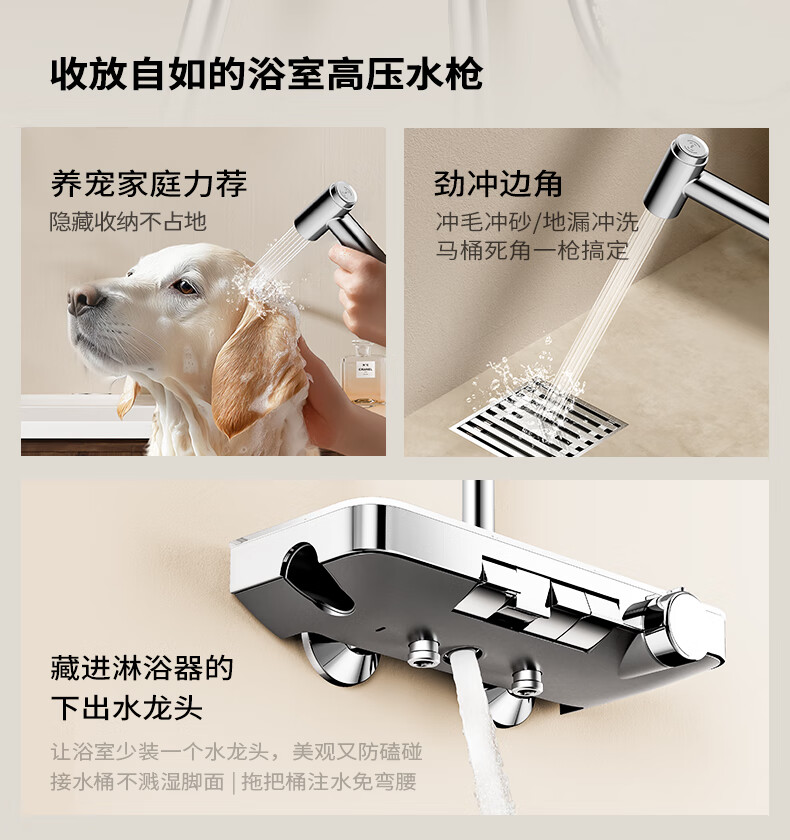 收放自如的浴室高压水枪

养宠家庭力荐
隐藏收纳不占地

N°5
CHANEL

劲冲边角
冲毛冲砂/地漏冲洗
马桶死角一枪搞定

藏进淋浴器的
下出水龙头

让浴室少装一个水龙头，美观又防磕碰
接水桶不溅湿脚面 | 拖把桶注水免弯腰