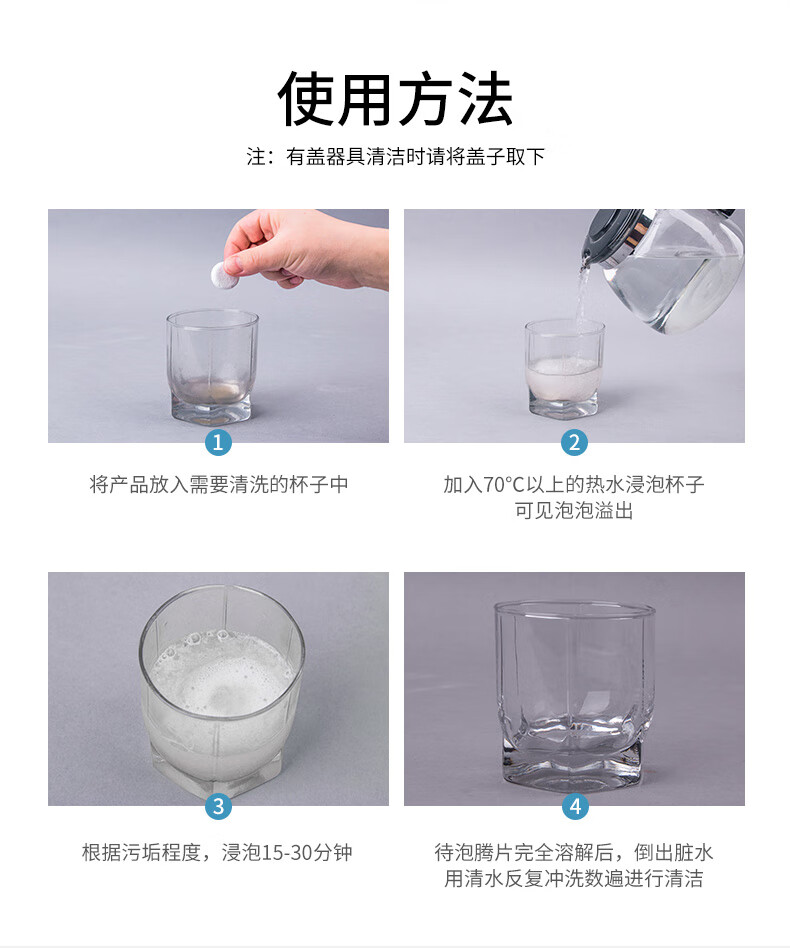 使用方法

注：有盖器具清洁时请将盖子取下

1

将产品放入需要清洗的杯子中

2

加入70°C以上的热水浸泡杯子
可见泡泡溢出

3

根据污垢程度，浸泡15-30分钟

4

待泡腾片完全溶解后，倒出脏水
用清水反复冲洗数遍进行清洁