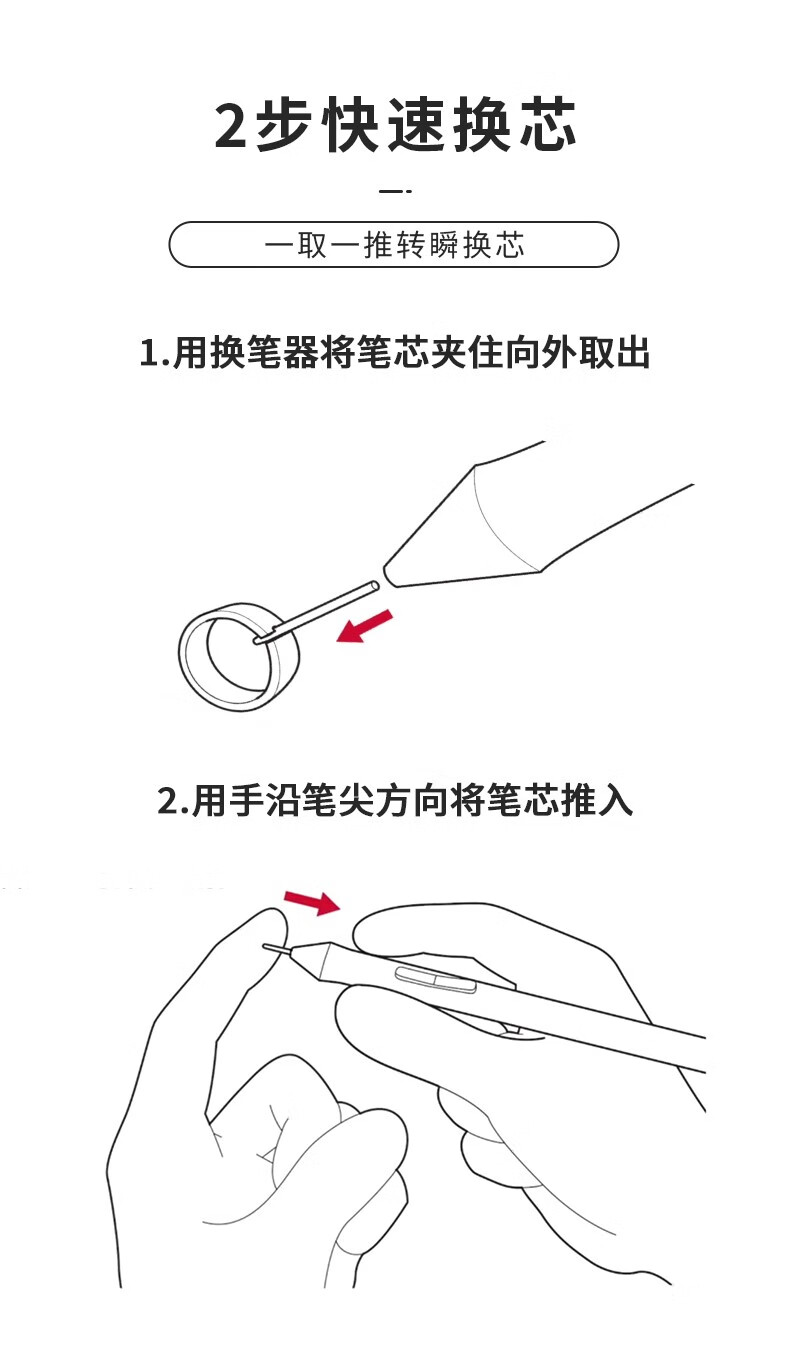 2步快速换芯

一取一推转瞬换芯

1.用换笔器将笔芯夹住向外取出

2.用手沿笔尖方向将笔芯推入