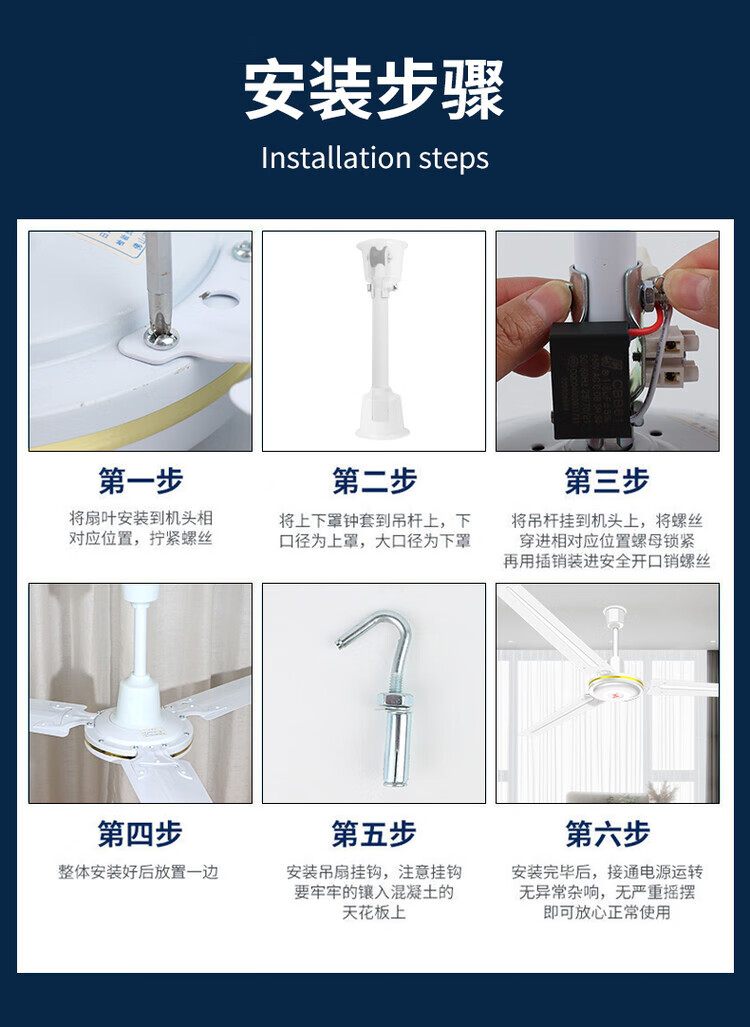 安装步骤

Installation steps

第一步

将扇叶安装到机头相对应位置，拧紧螺丝

第二步

将上下罩钟套到吊杆上，下口径为上罩，大口径为下罩

第三步

将吊杆挂到机头上，将螺丝穿进相对应位置螺母锁紧再用插销装进安全开口销螺丝

第四步

整体安装好后放置一边

第五步

安装吊扇挂钩，注意挂钩要牢牢的镶入混凝土的天花板上

第六步

安装完毕后，接通电源运转无异常杂响，无严重摇摆即可放心正常使用