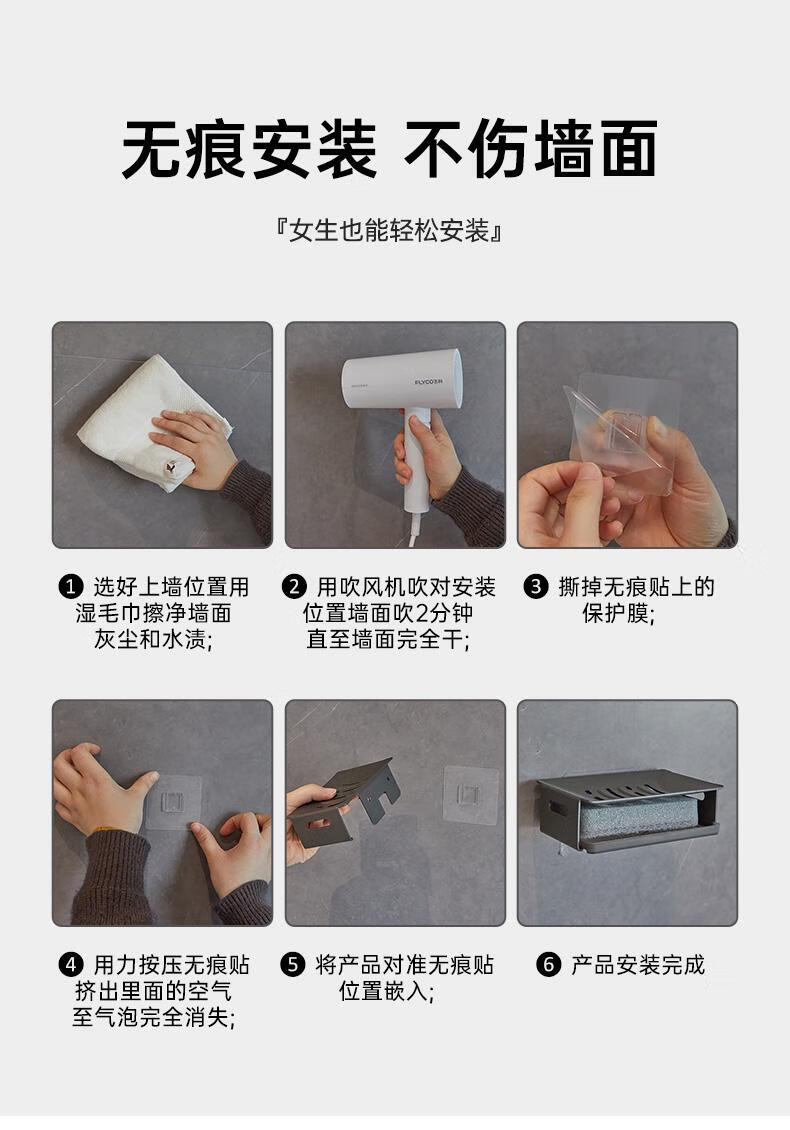 无痕安装 不伤墙面

『女生也能轻松安装』

FLYCO

❶ 选好上墙位置用湿毛巾擦净墙面灰尘和水渍;

❷ 用吹风机吹对安装位置墙面吹2分钟直至墙面完全干;

❸ 撕掉无痕贴上的保护膜;

❹ 用力按压无痕贴挤出里面的空气至气泡完全消失;

❺ 将产品对准无痕贴位置嵌入;

❻ 产品安装完成