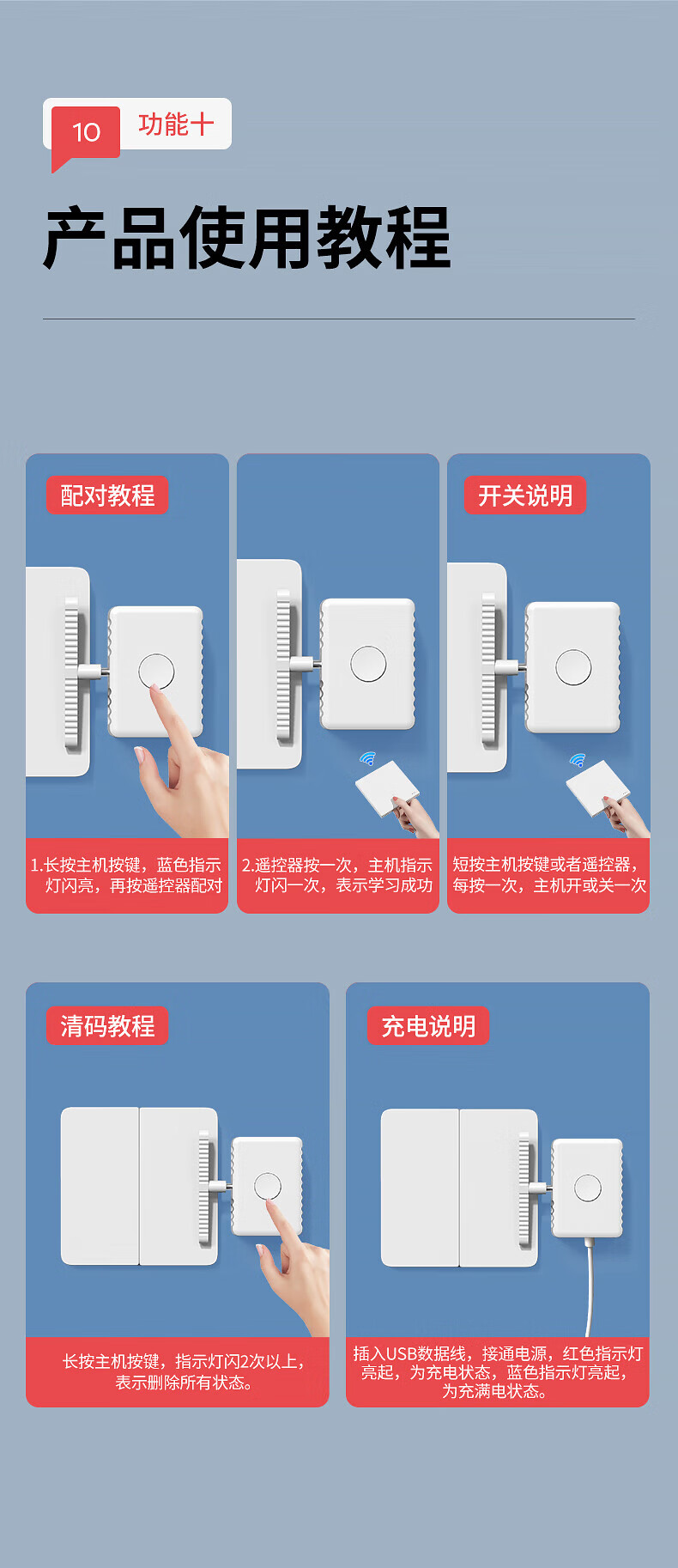 10 功能十

产品使用教程

配对教程

1.长按主机按键，蓝色指示灯闪亮，再按遥控器配对

2.遥控器按一次，主机指示灯闪一次，表示学习成功

开关说明

短按主机按键或者遥控器，每按一次，主机开或关一次

清码教程

长按主机按键，指示灯闪2次以上，表示删除所有状态。

充电说明

插入USB数据线，接通电源，红色指示灯亮起，为充电状态，蓝色指示灯亮起，为充满电状态。