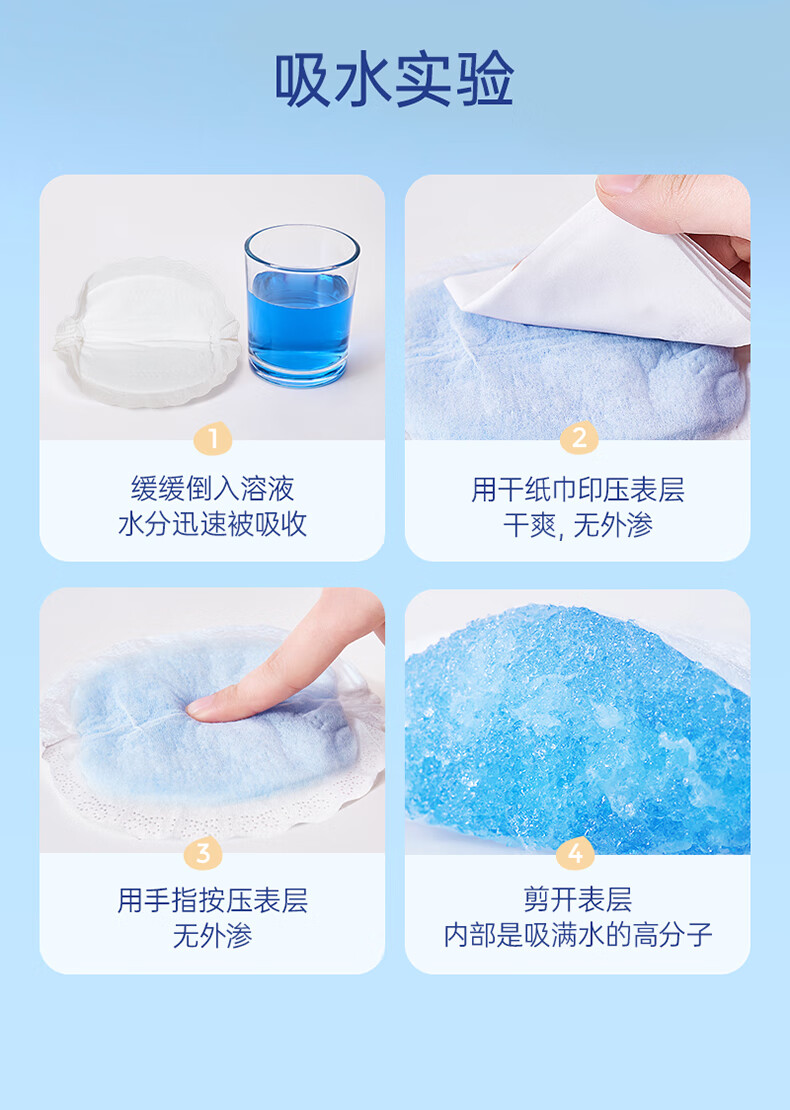 吸水实验

1

缓缓倒入溶液
水分迅速被吸收

2

用干纸巾印压表层
干爽, 无外渗

3

用手指按压表层
无外渗

4

剪开表层
内部是吸满水的高分子