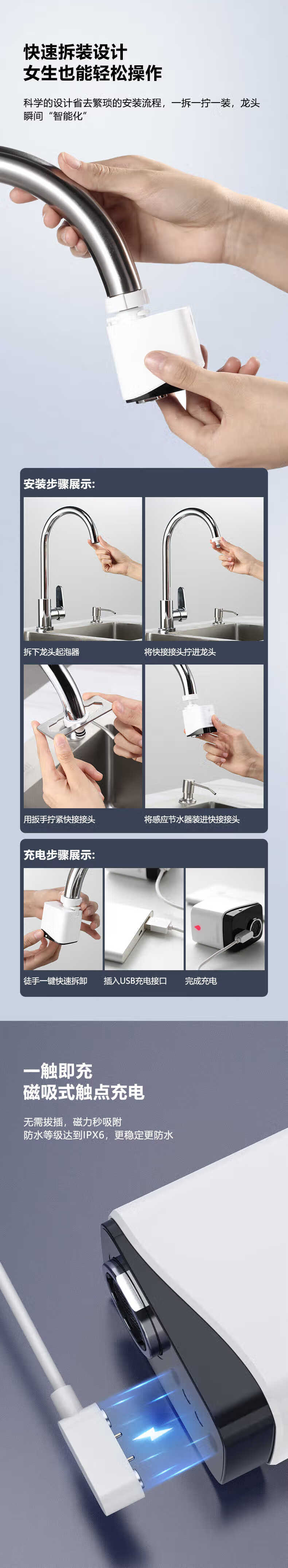 快速拆装设计
女生也能轻松操作

科学的设计省去繁琐的安装流程，一拆一拧一装，龙头瞬间“智能化”

安装步骤展示:

拆下龙头起泡器

将快接接头拧进龙头

用扳手拧紧快接接头

将感应节水器装进快接接头

充电步骤展示:

徒手一键快速拆卸

插入USB充电接口

完成充电

一触即充
磁吸式触点充电

无需拔插，磁力秒吸附
防水等级达到IPX6，更稳定更防水