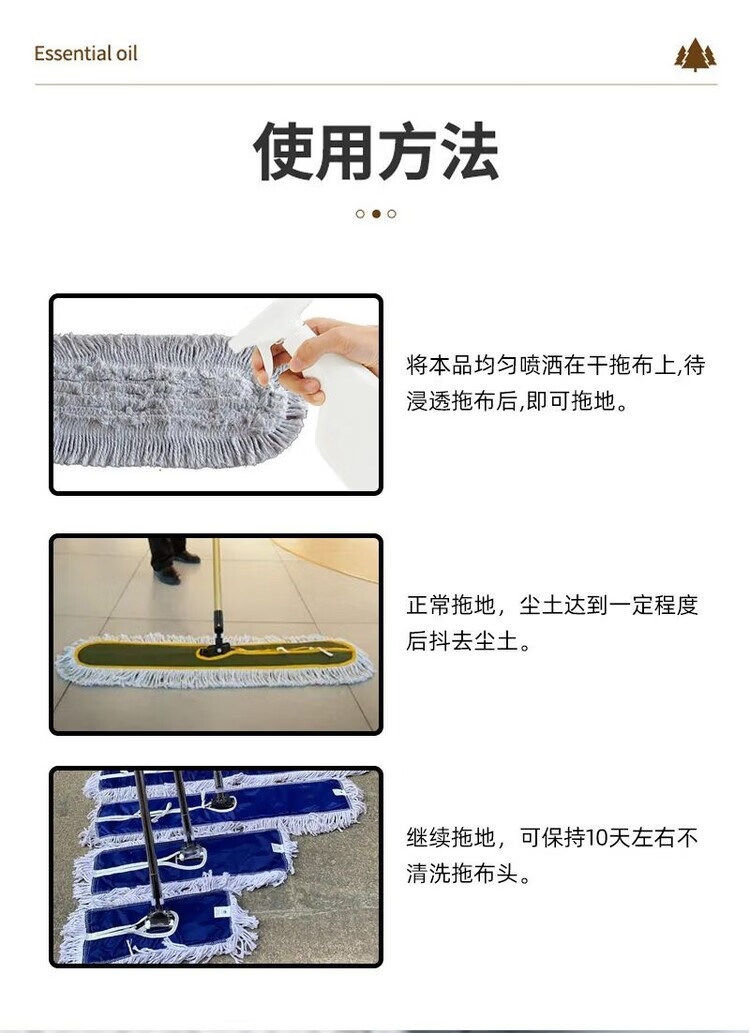 Essential oil

使用方法

将本品均匀喷洒在干拖布上,待浸透拖布后,即可拖地。

正常拖地，尘土达到一定程度后抖去尘土。

继续拖地，可保持10天左右不清洗拖布头。